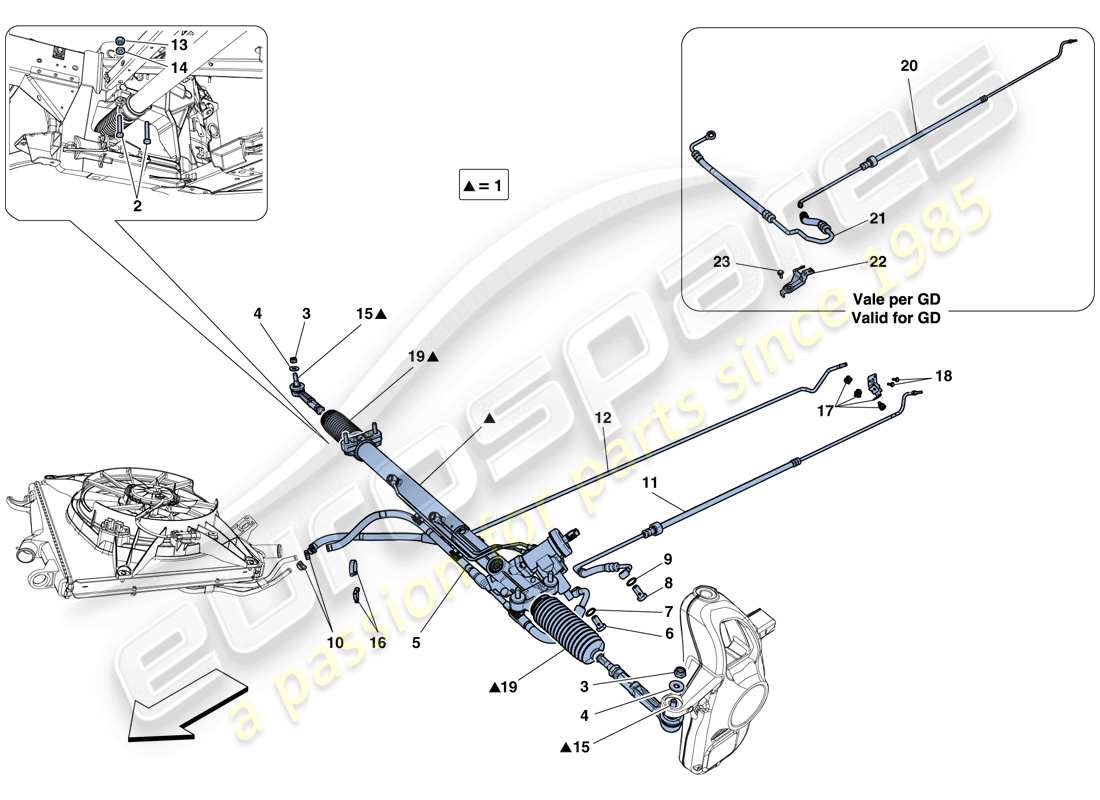 13
14
2
▲ = 1
20
21
23
22
Vale per GD
Valid for GD
4
3
15▲
19▲
▲
18
17
12
11
9
8
7
6
10
16
5
▲19
3
4
▲15
eurospares
a passion for parts since 1985