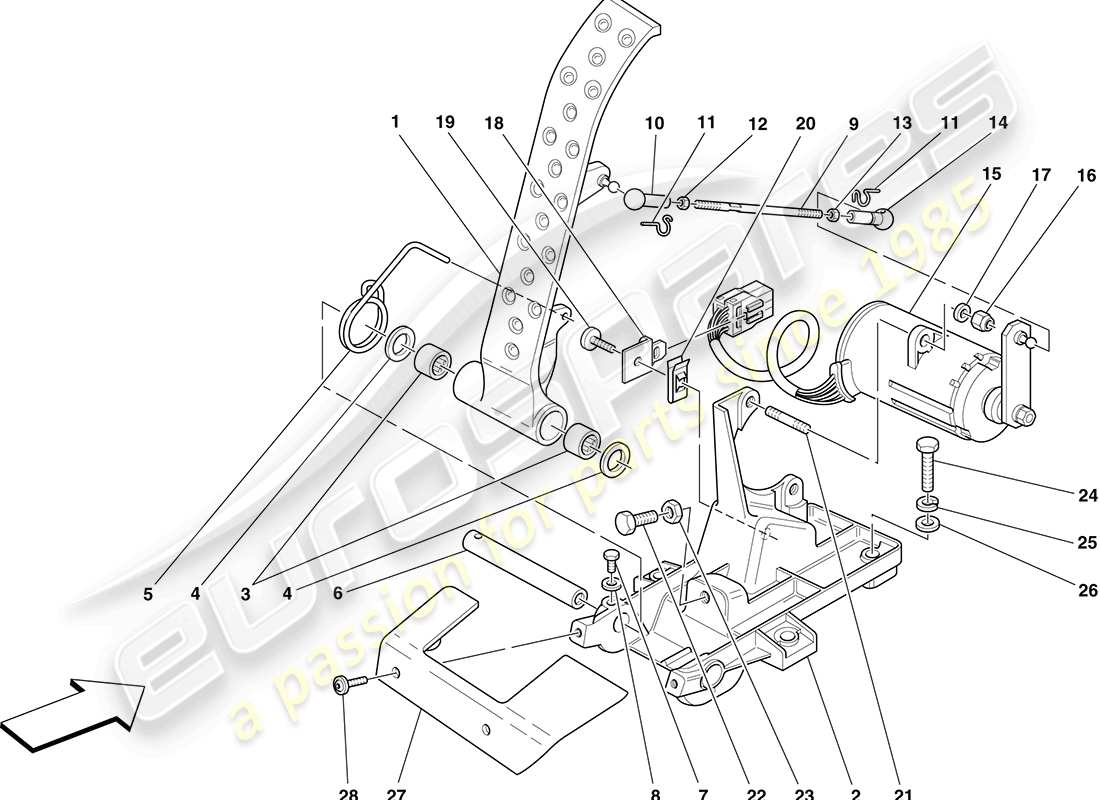 1 19 18 10 11 12 20 9 13 11 14 15 17 16

24 25 26

5 4 3 4 6

28 27 8 7 22 23 2 21

eurospares
a passion for parts since 1985