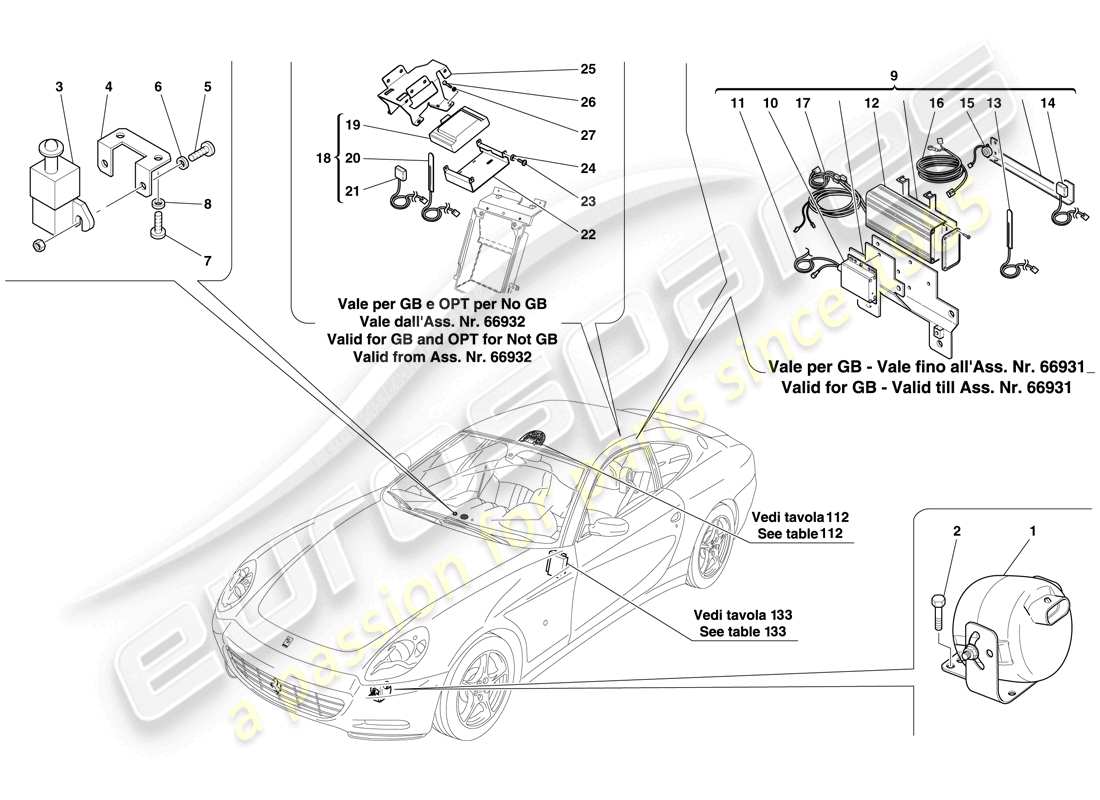 3
4
6
5
8
7

25
26
27
19
18
20
21
24
23
22

Vale per GB e OPT per No GB
Vale dall'Ass. Nr. 66932
Valid for GB and OPT for Not GB
Valid from Ass. Nr. 66932

9
11
10
17
12
16
15
13
14

Vale per GB - Vale fino all'Ass. Nr. 66931
Valid for GB - Valid till Ass. Nr. 66931

Vedi tavola 112
See table 112

Vedi tavola 133
See table 133

2
1

eurospares
a passion for parts since 1985