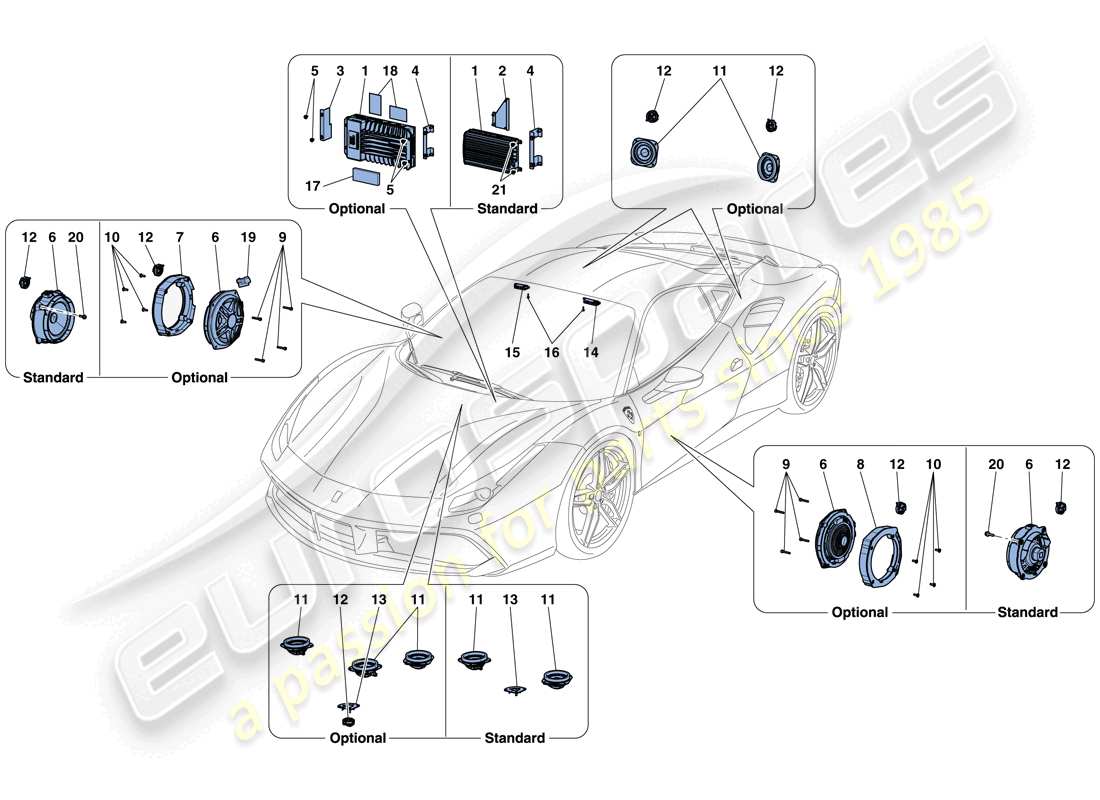 5 3 1 18 4
17 5
Optional

1 2 4
21
Standard

12 11 12
Optional

12 6 20
Standard

10 12 7 6 19 9
Optional

15 16 14

9 6 8 12 10
Optional

20 6 12
Standard

11 12 13 11
Optional

11 13 11
Standard

eurospares
a passion for parts since 1985