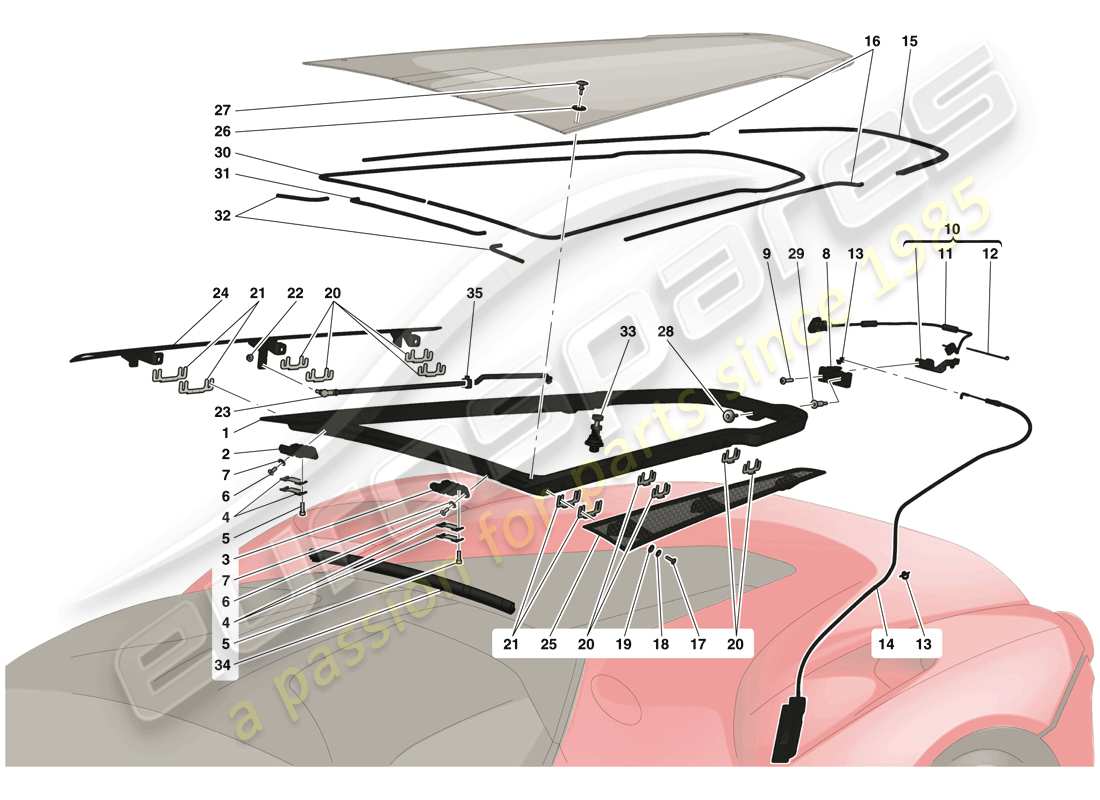 16
15
27
26
30
31
32
10
9
29
8
13
11
12
24
21
22
20
35
33
28
23
1
2
7
6
4
5
3
7
6
4
5
34
21
25
20
19
18
17
20
14
13
eurospares
a passion for parts since 1985