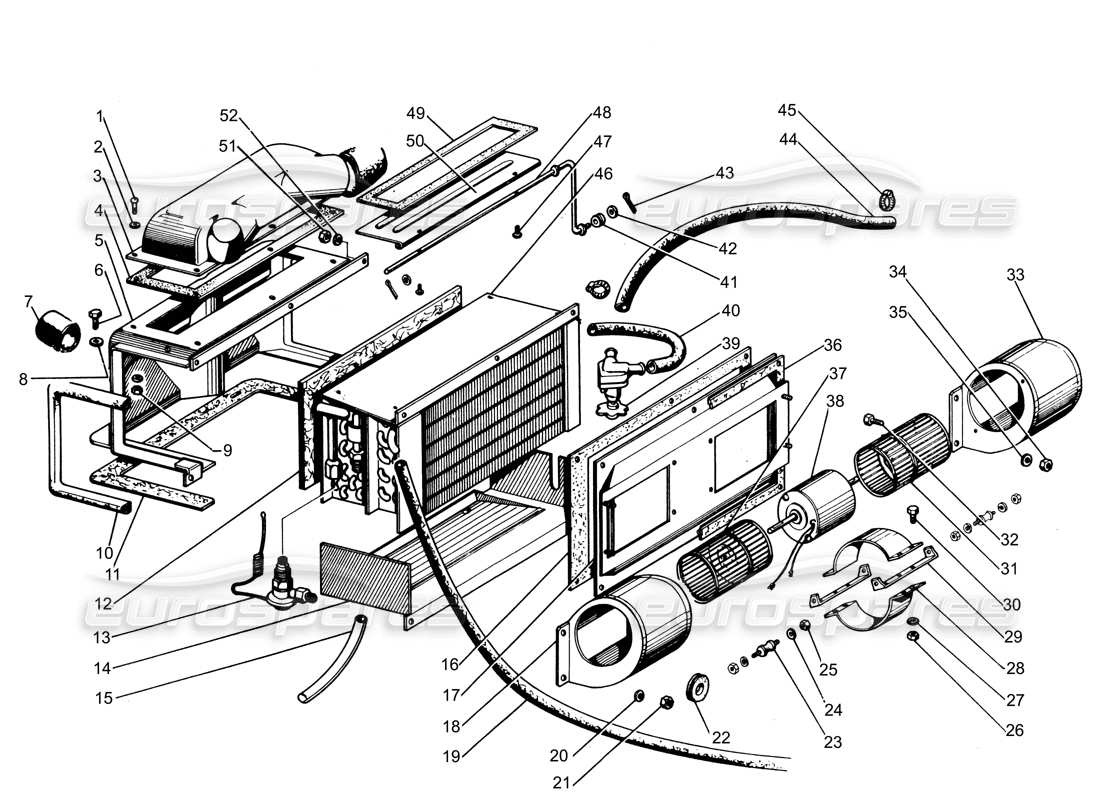 1
2
3
4
5
6
7
8
9
10
11
12
13
14
15
16
17
18
19
20
21
22
23
24
25
26
27
28
29
30
31
32
33
34
35
36
37
38
39
40
41
42
43
44
45
46
47
48
49
50
51
52
eurospares
eurospares
eurospares
eurospares