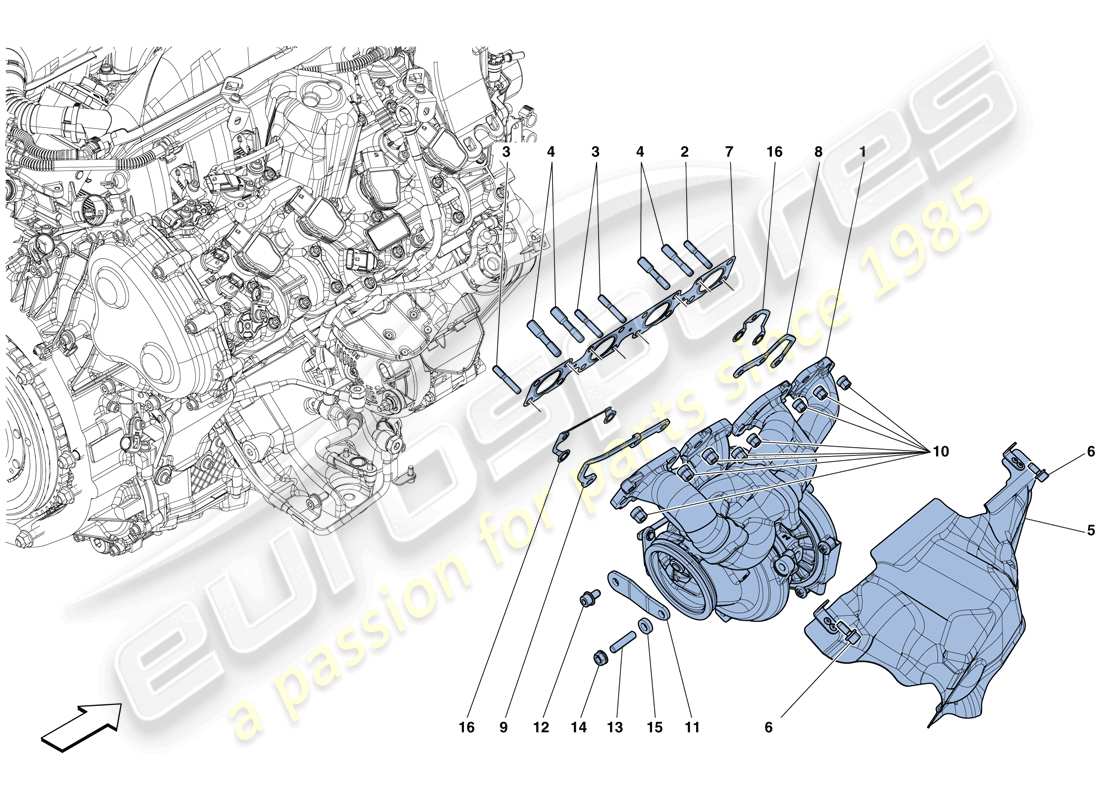 3
4
3
4
2
7
16
8
1
10
6
5
6
16
9
12
14
13
15
11
eurospares
a passion for parts since 1985