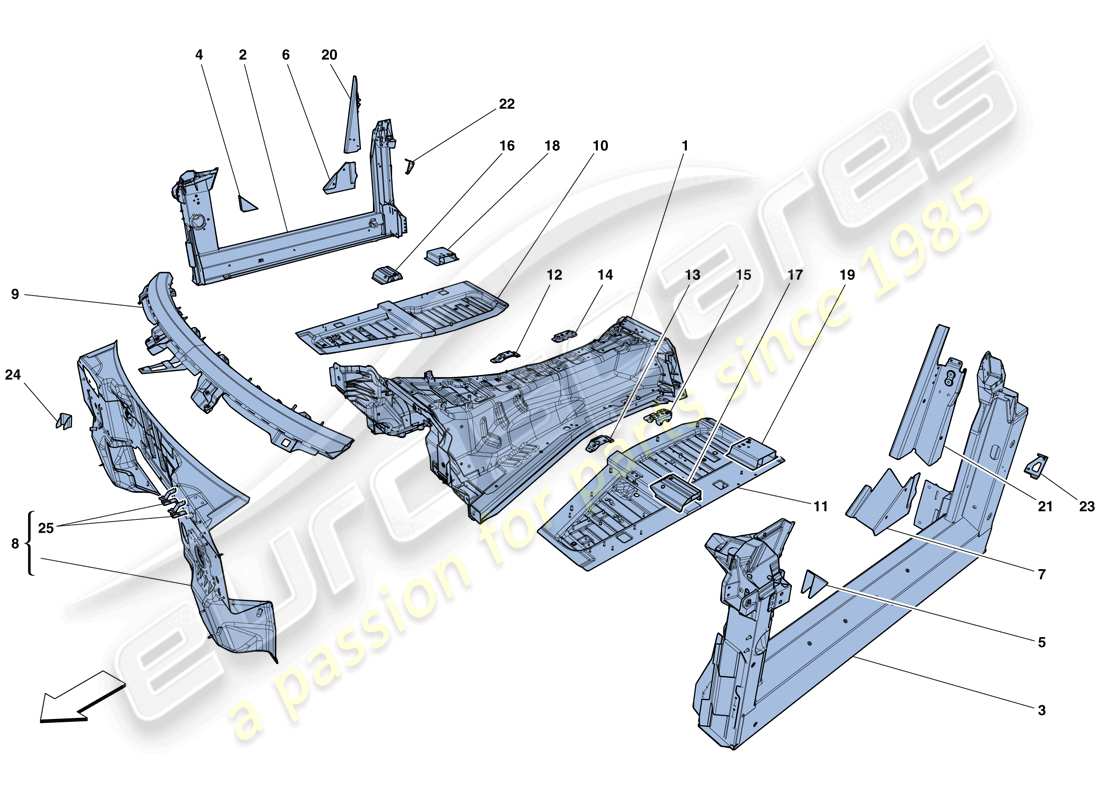 4
2
6
20
22
16
18
10
1
9
12
14
13
15
17
19
24
25
8
11
21
23
7
5
3
eurospares
a passion for parts since 1985