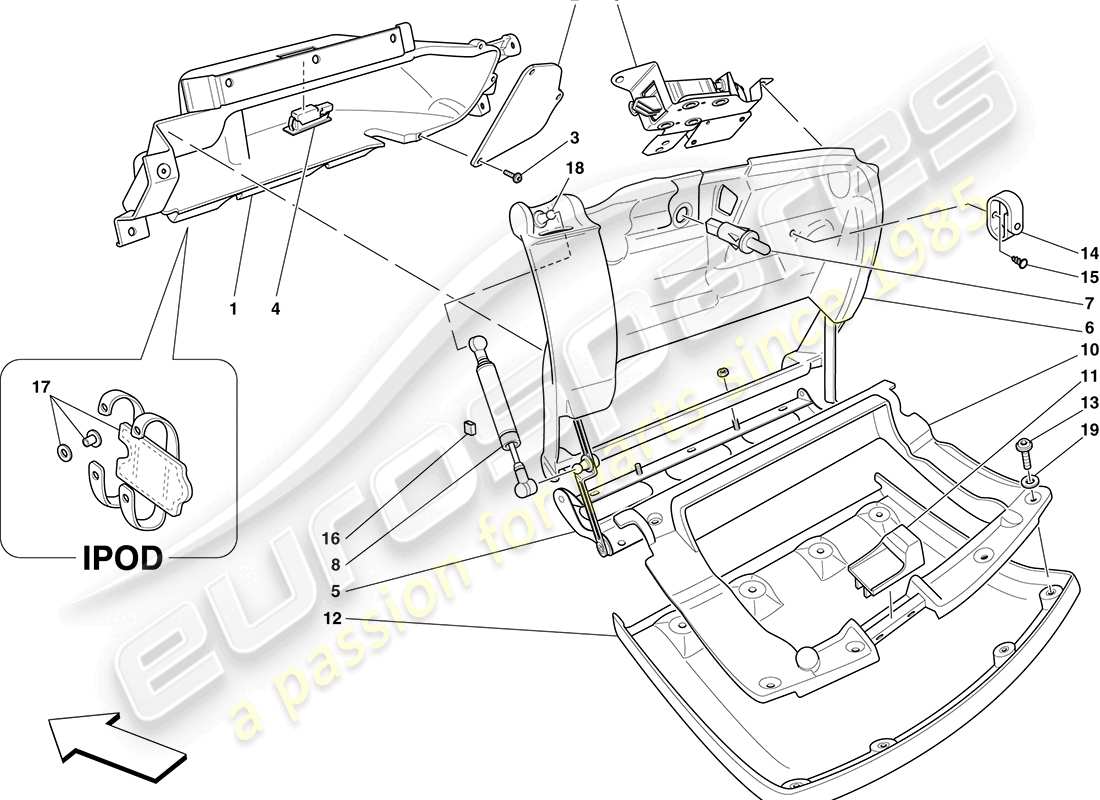 3
18
14
15
7
6
10
11
13
19
1
4
17
IPOD
16
8
5
12
eurospares
a passion for parts since 1985