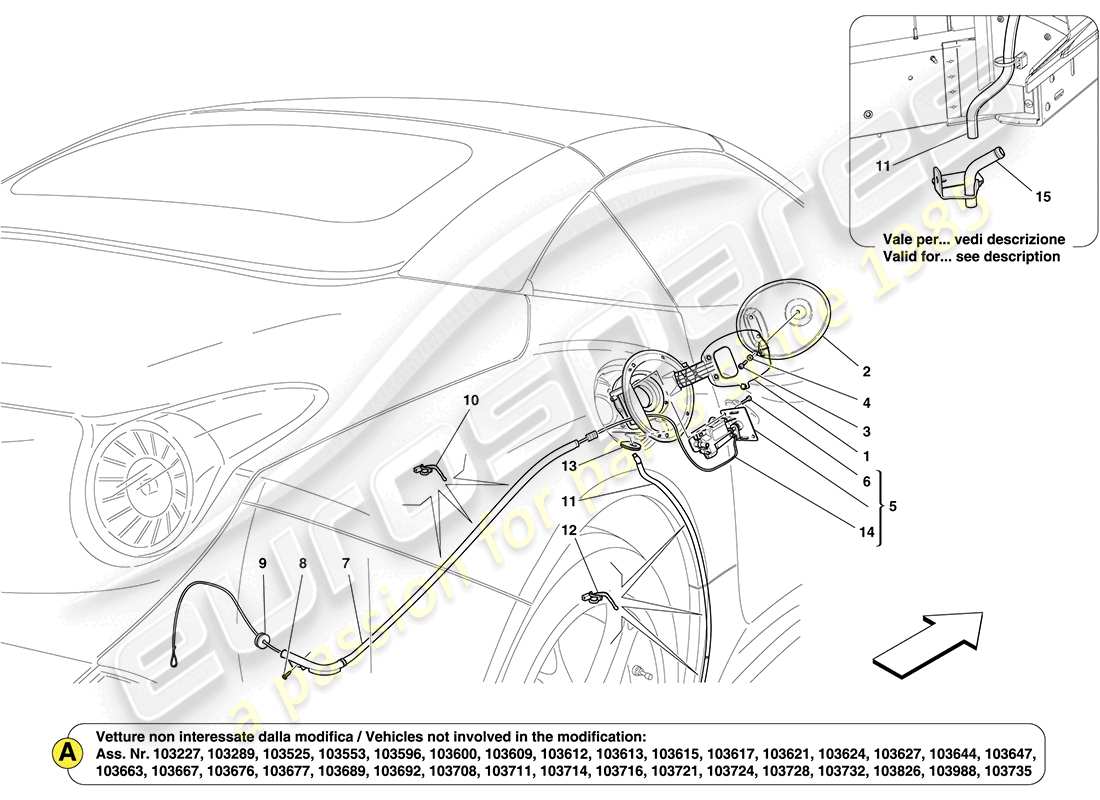 11

15

Vale per... vedi descrizione
Valid for... see description

2

4

3

1

6

5

14

10

13

11

12

9

8

7

eurospares
a passion for parts since 1985

A

Vetture non interessate dalla modifica / Vehicles not involved in the modification:
Ass. Nr. 103227, 103289, 103525, 103553, 103596, 103600, 103609, 103612, 103613, 103615, 103617, 103621, 103624, 103627, 103644, 103647, 103663, 103667, 103676, 103677, 103689, 103692, 103708, 103711, 103714, 103716, 103721, 103724, 103728, 103732, 103826, 103988, 103735