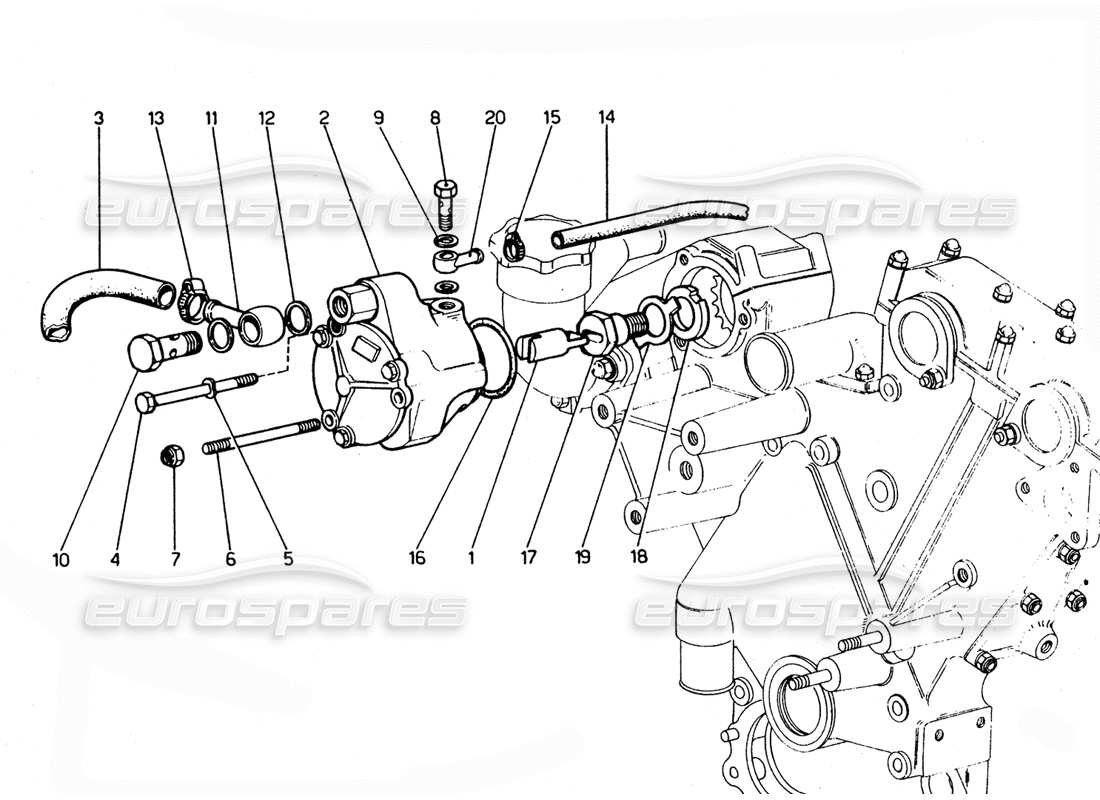 3
13
11
12
2
9
8
20
15
14

eurospares
eurospares

10
4
7
6
5
16
1
17
19
18

eurospares
eurospares