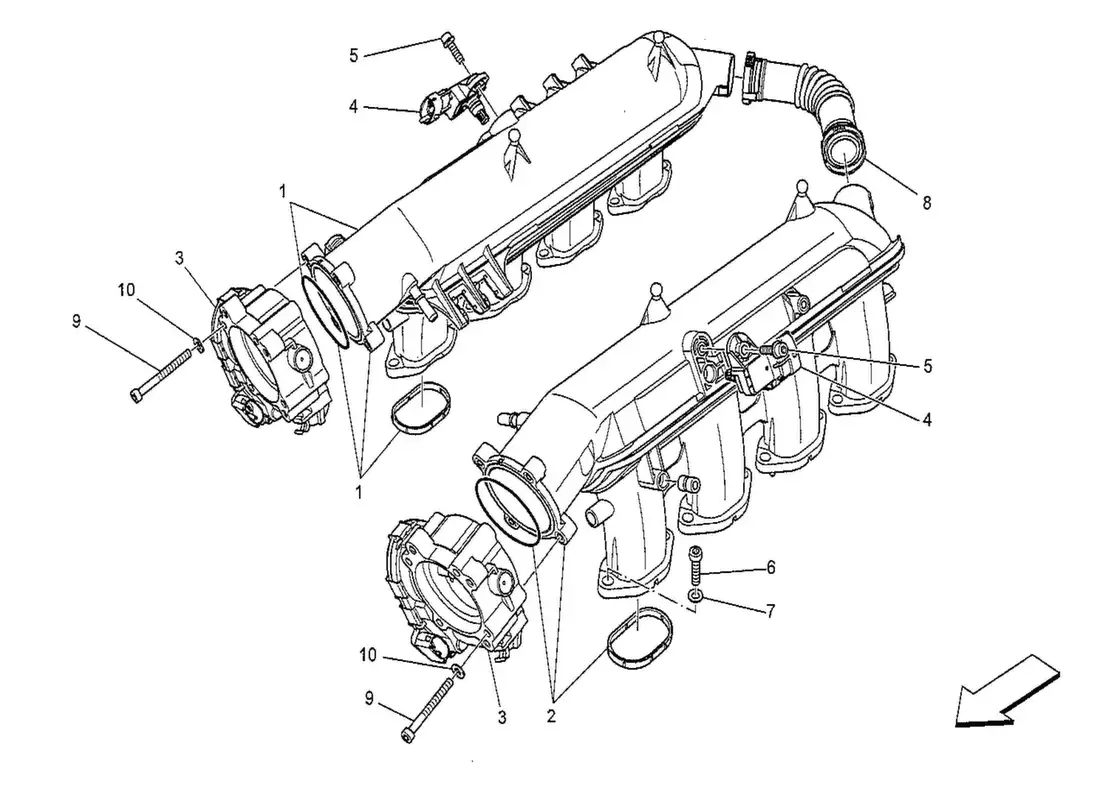 5
4
1
3
10
9
8
5
4
1
6
7
10
9
3
2