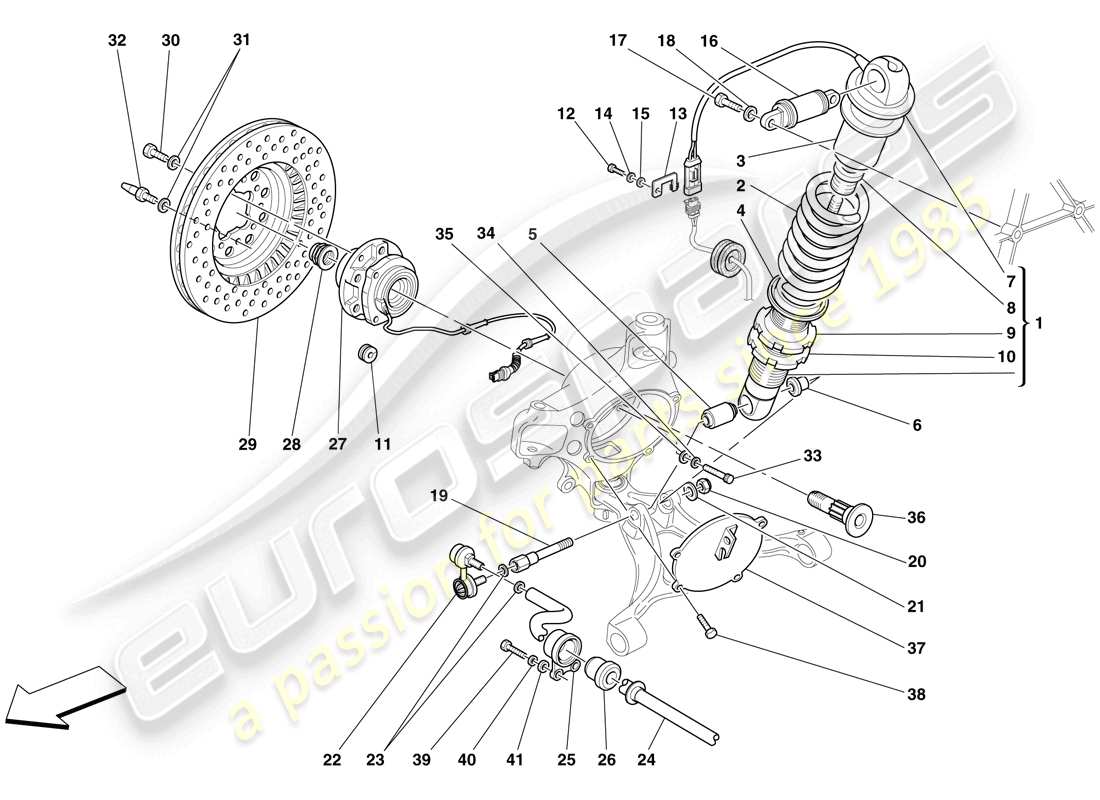 32 30 31
17 18 16
12 14 15 13
3
2
4
35 34 5
7
8
9
10
1
6
29 28 27 11
33
19
36
20
21
37
38
22 23 39 40 41 25 26 24

eurospares
a passion for parts since 1985