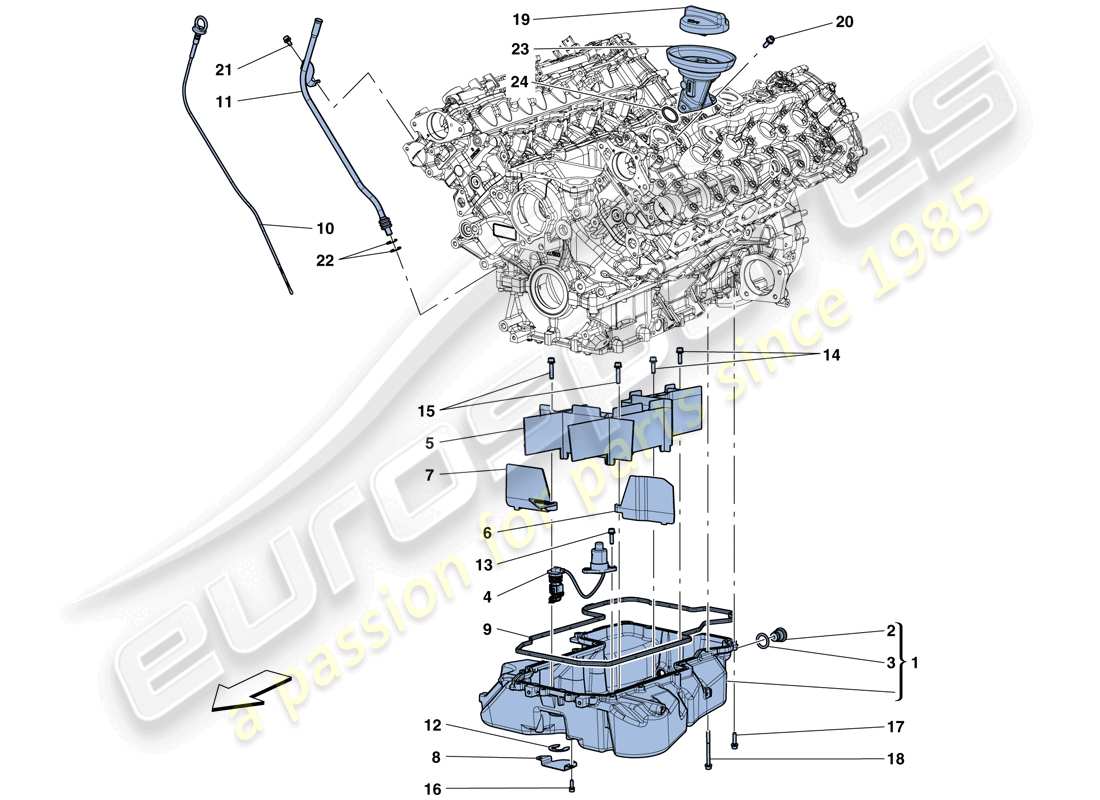 19
20
23
24
21
11
10
22
14
15
5
7
6
13
4
9
2
3
1
12
8
16
17
18
eurospares
a passion for parts since 1985