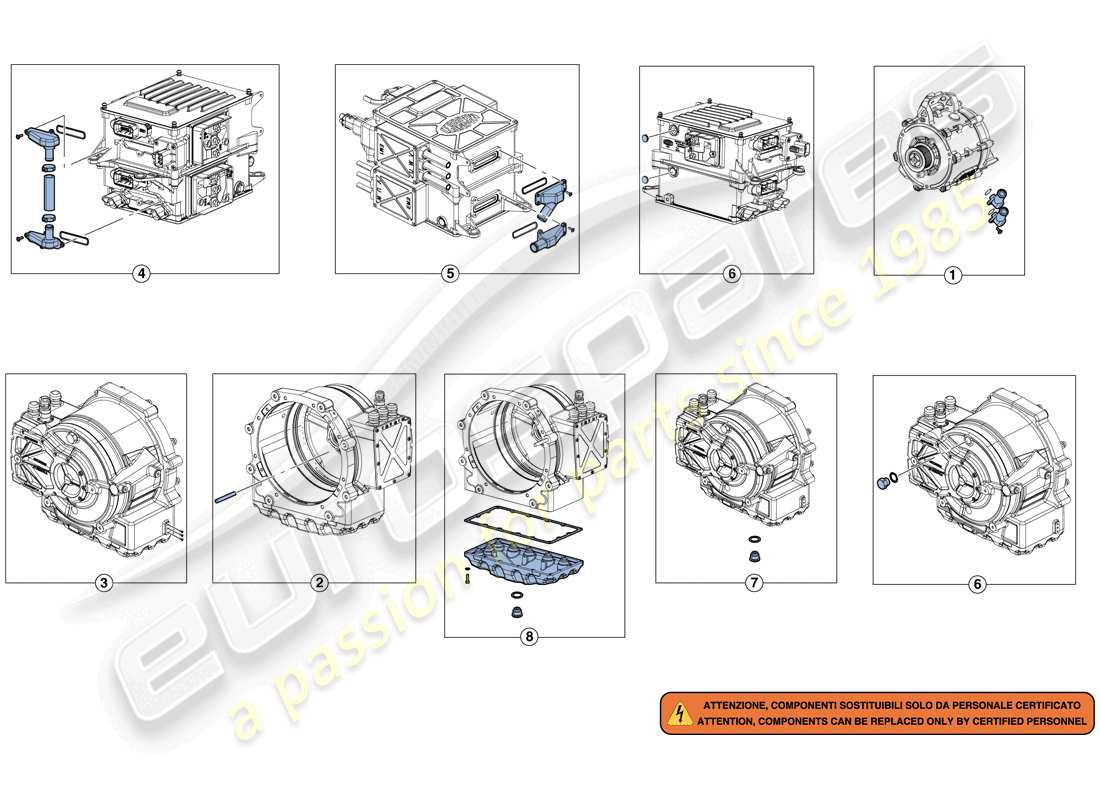 4

5

6

1

3

2

8

7

6

eurospares
a passion for parts since 1985

ATTENZIONE, COMPONENTI SOSTITUIBILI SOLO DA PERSONALE CERTIFICATO
ATTENTION, COMPONENTS CAN BE REPLACED ONLY BY CERTIFIED PERSONNEL