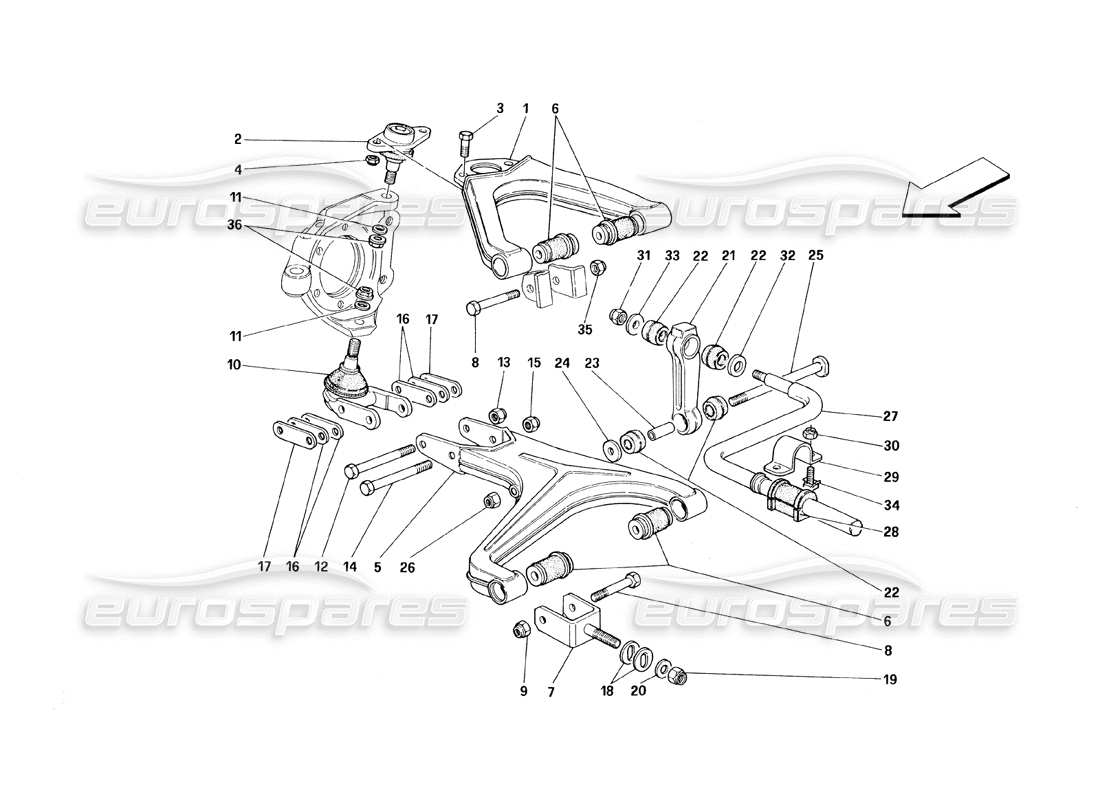 3 1 6
2
4
11
36
11
31 33 22 21 22 32 25
35
8
16 17
10
13 15 24 23
27
30
29
34
28
17 16 12 14 5 26
22
6
8
9 7 18 20 19

eurospares
eurospares
eurospares
eurospares