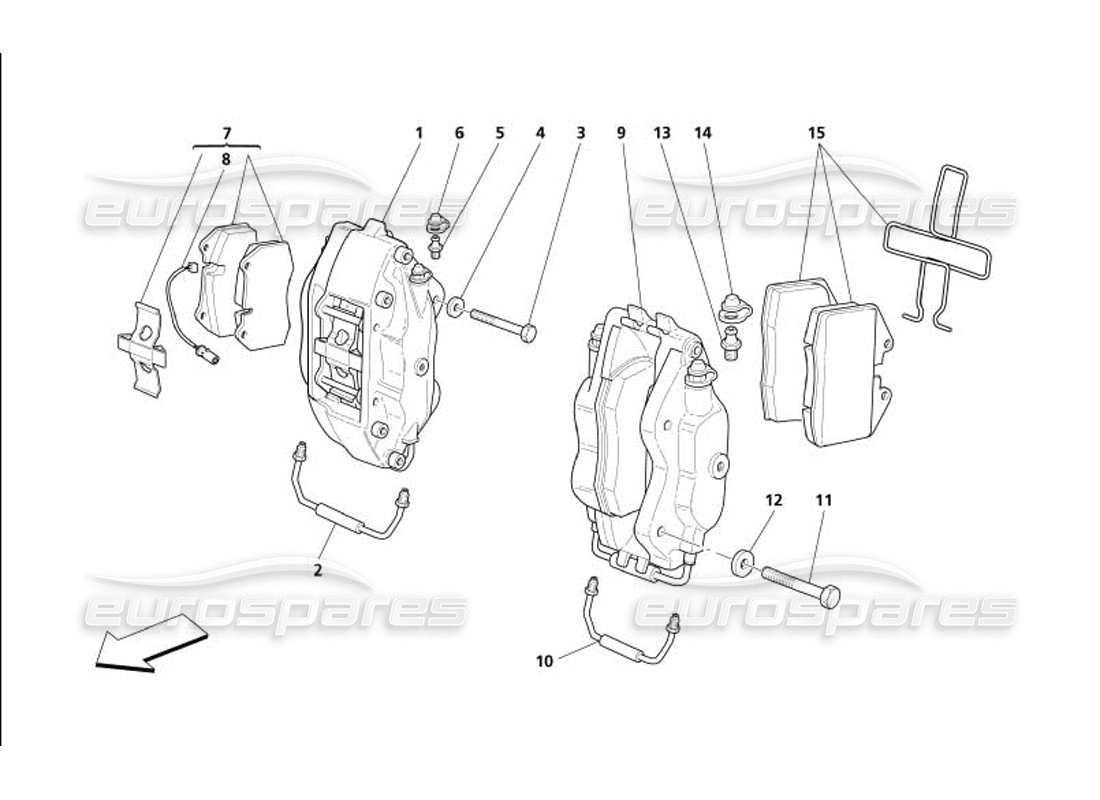 7
8
1
6
5
4
3
9
13
14
15
eurospares
eurospares
2
12
11
10
eurospares
eurospares