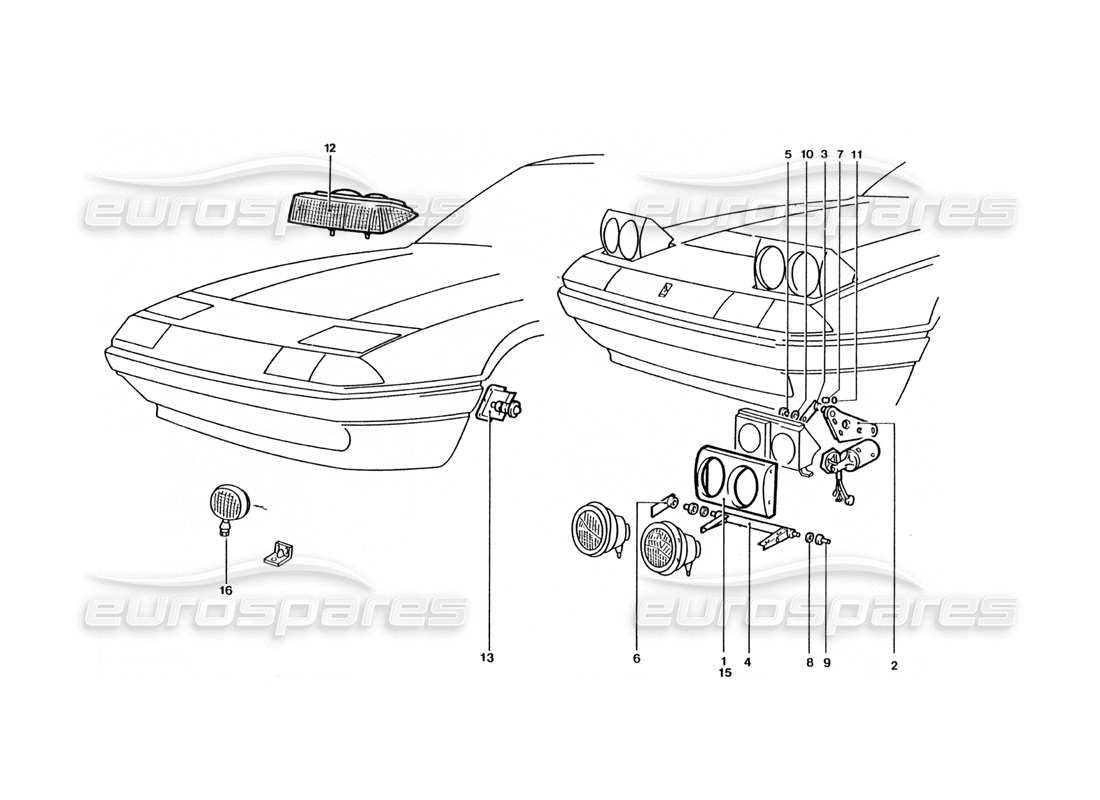 12

eurospares

5 10 3 7 11

eurospares

16

eurospares

13

6

1
15

4

8

9

2

eurospares