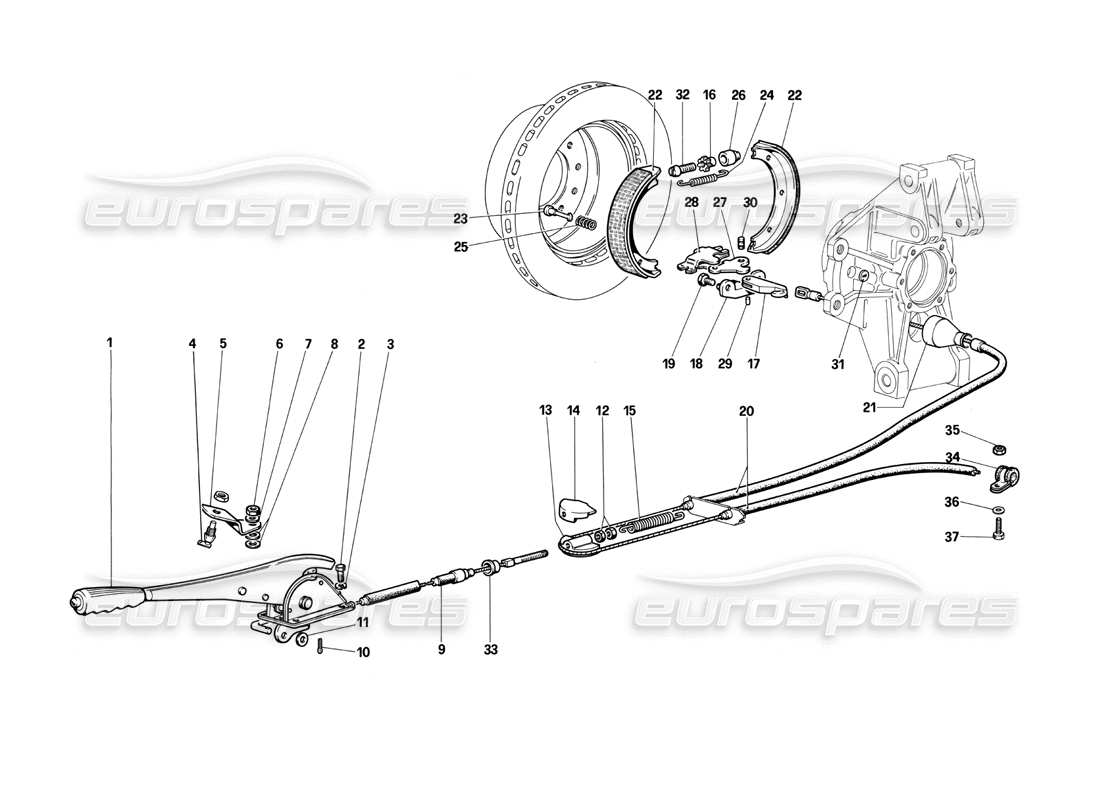 eurospares
eurospares
eurospares
eurospares

22
32
16
26
24
22
23
25
28
27
30
19
18
29
17
31
21
1
4
5
6
7
8
2
3
13
14
12
15
20
35
34
36
37
11
10
9
33