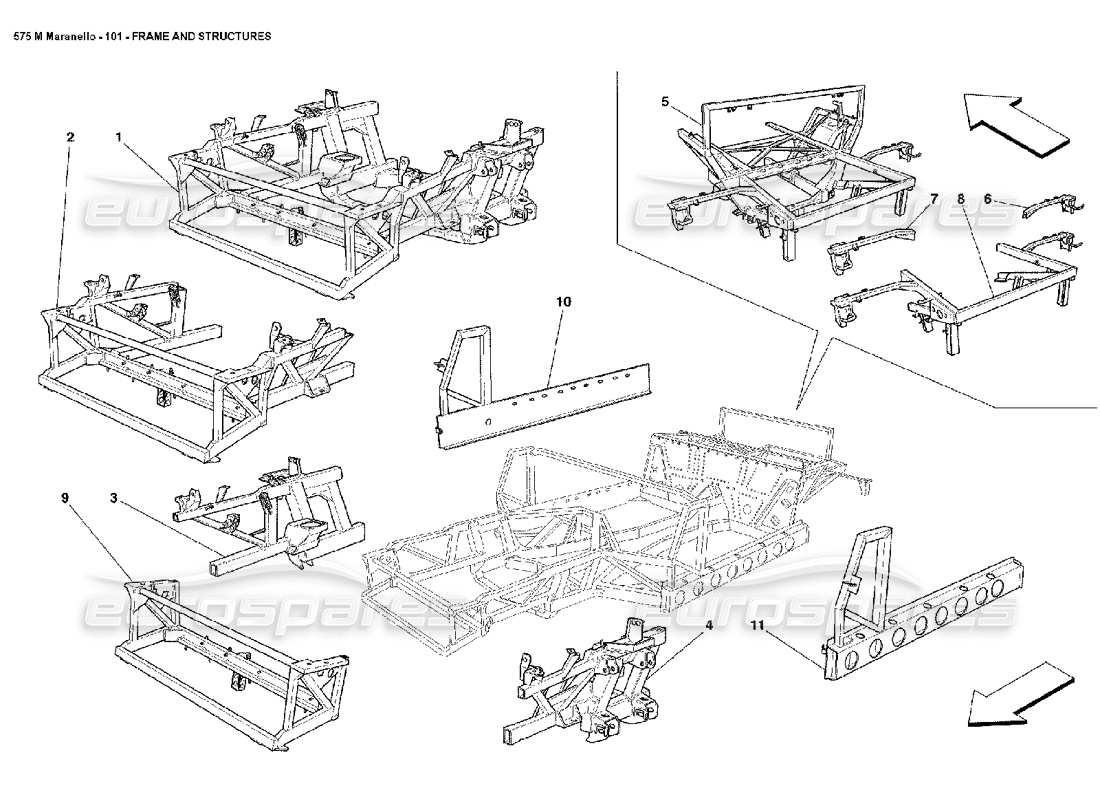 575 M Maranello - 101 - FRAME AND STRUCTURES

2
1
5
7
8
6
10
9
3
4
11

eurospares
eurospares
eurospares
eurospares