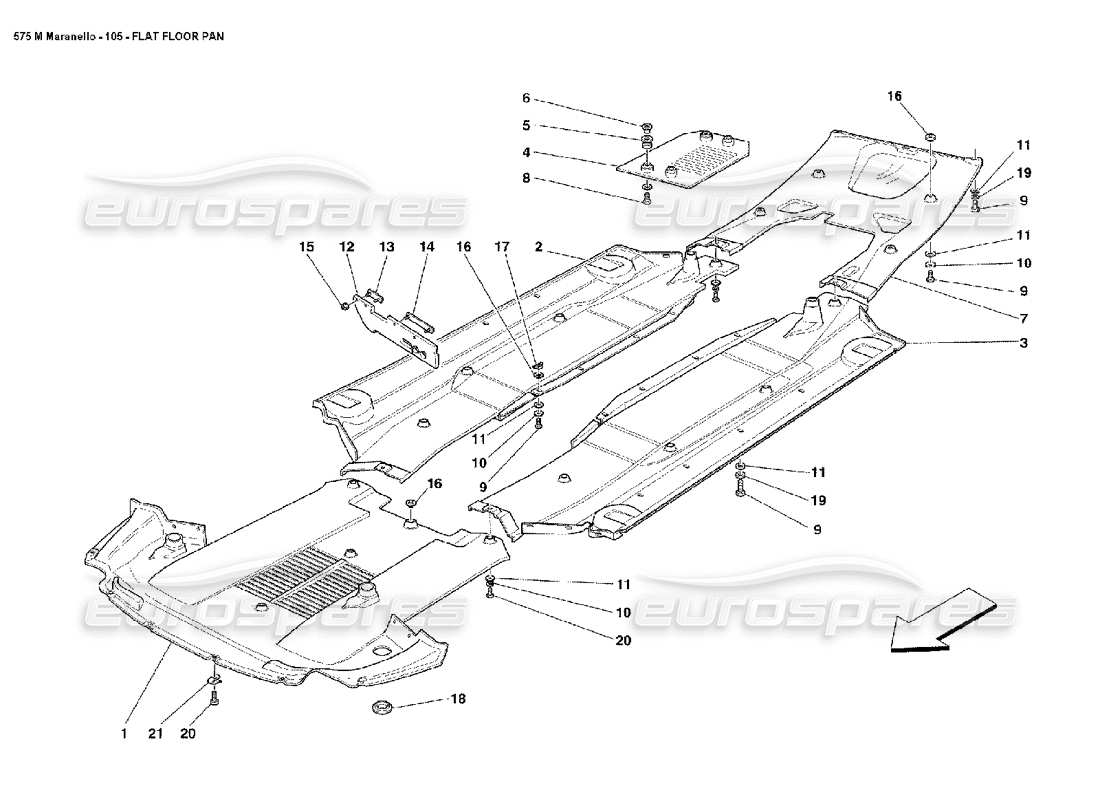 575 M Maranello - 105 - FLAT FLOOR PAN

eurospares

eurospares

eurospares

eurospares

6
5
4
8
16
11
19
9
11
10
9
7
3
15
12
13
14
16
17
2
11
10
9
16
11
19
9
11
10
20
18
1
21
20