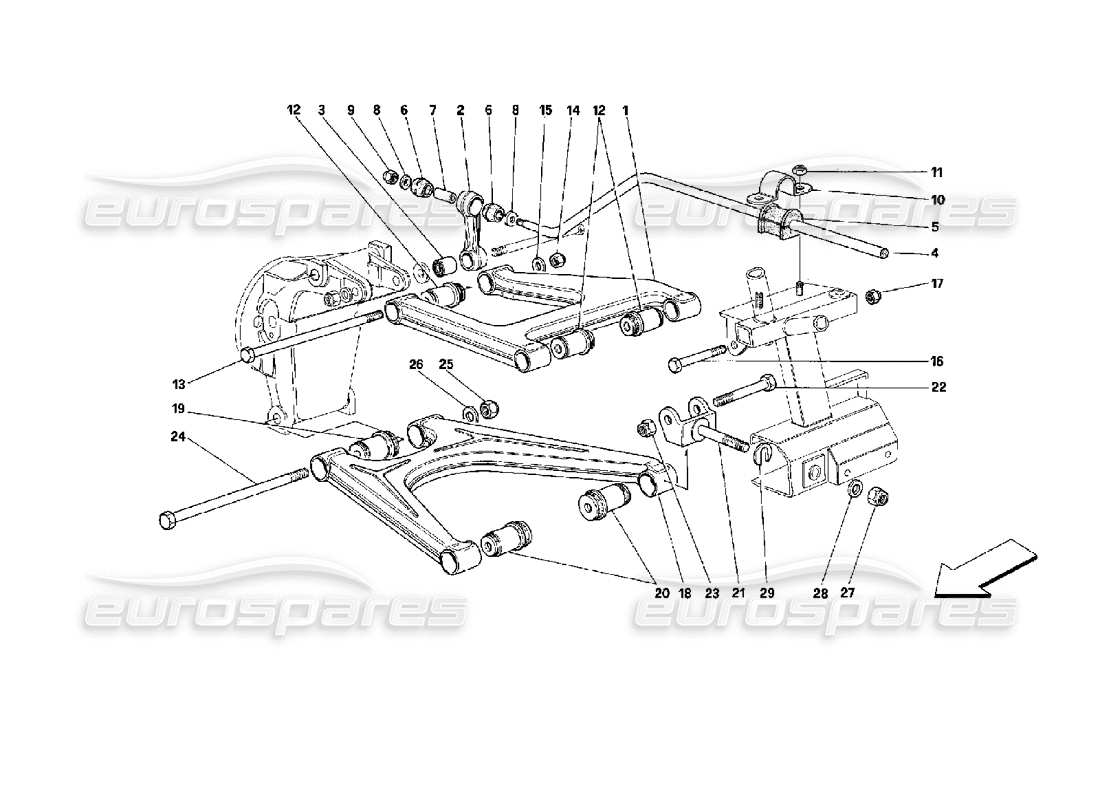 12 3 9 8 6 7 2 6 8 15 14 12 1

11
10
5
4
17
16
22

13
26 25
19
24

20 18 23 21 29 28 27

eurospares
eurospares
eurospares
eurospares