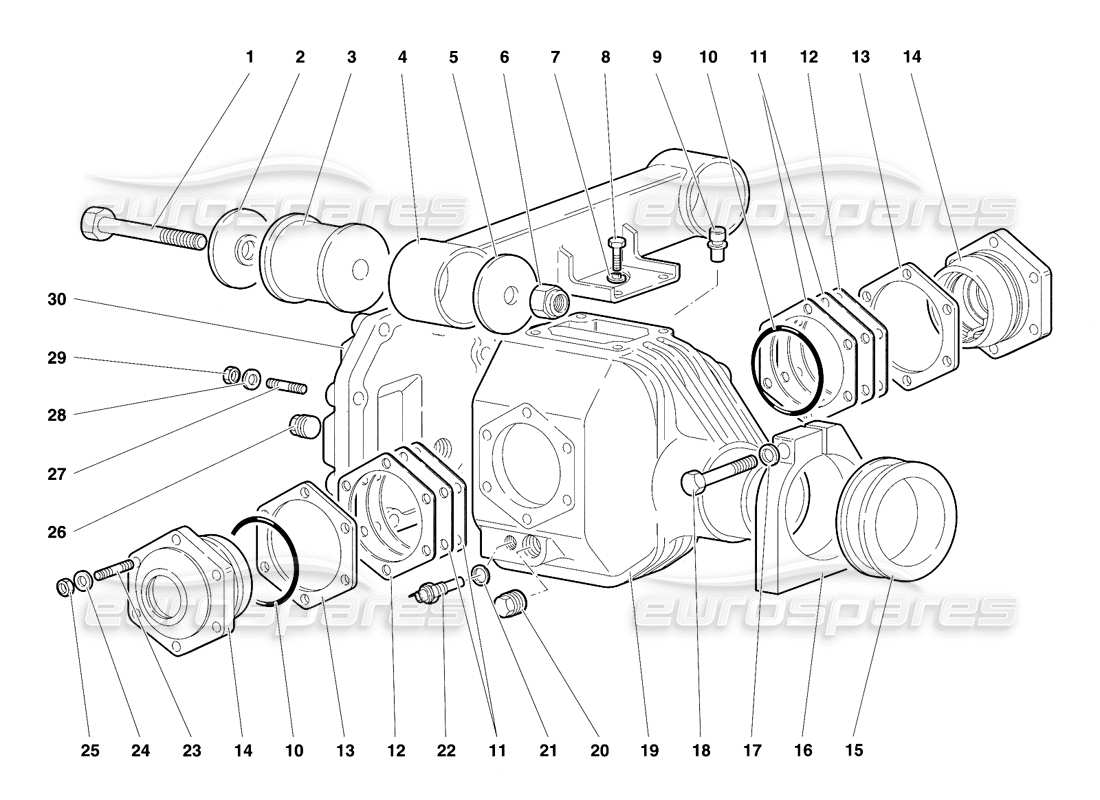 1 2 3 4 5 6 7 8 9 10 11 12 13 14

eurospares eurospares

30

29

28

27

26

eurospares eurospares

25 24 23 14 10 13 12 22 11 21 20 19 18 17 16 15