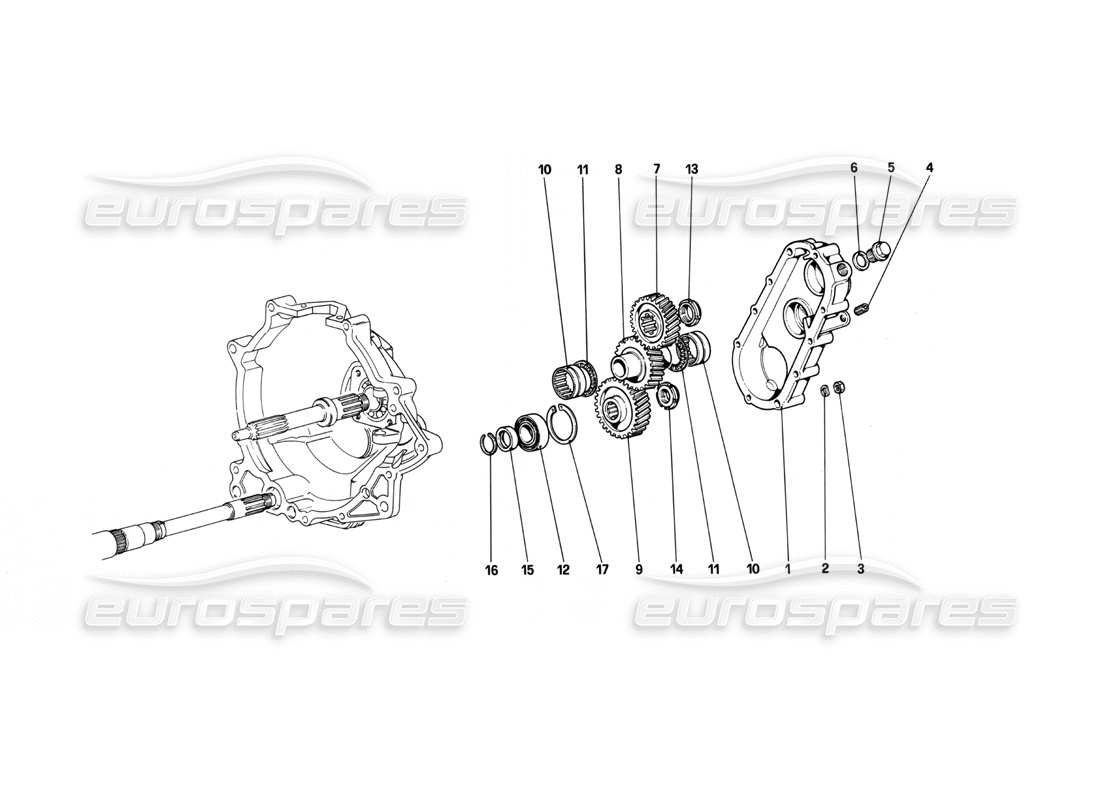 eurospares eurospares

10 11 8 7 13 6 5 4

16 15 12 17 9 14 11 10 1 2 3

eurospares eurospares