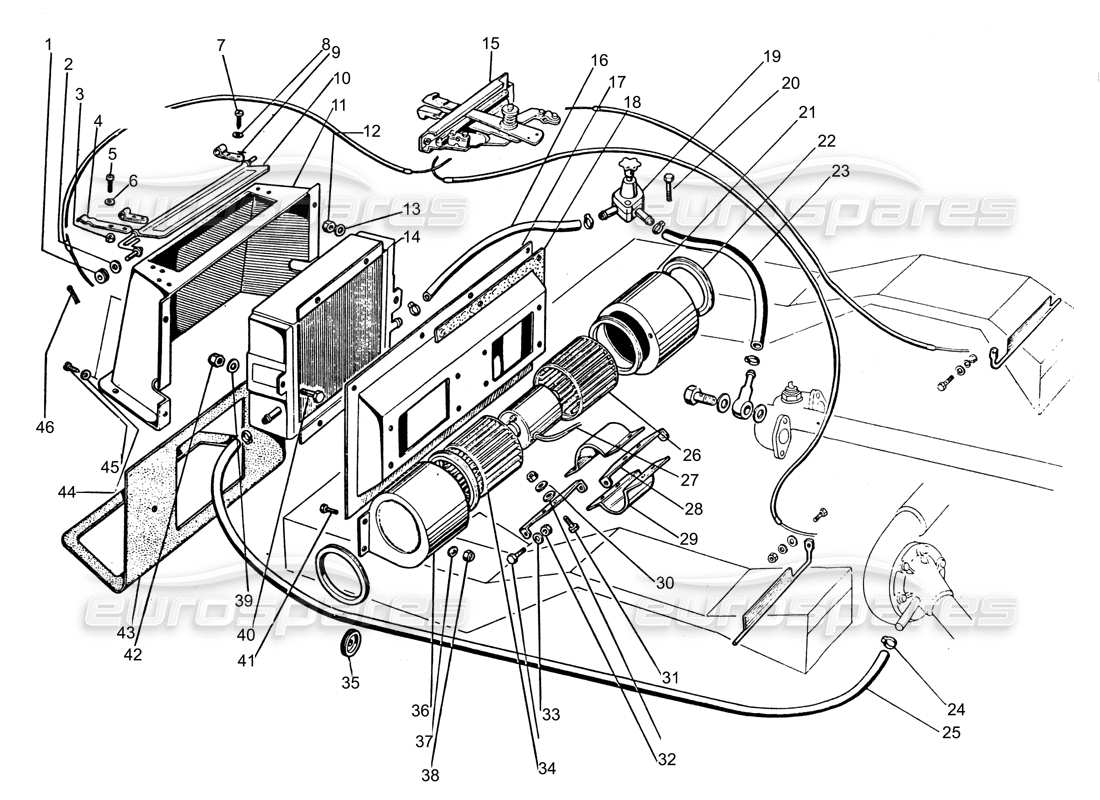 1
2
3
4
5
6
7
8
9
10
11
12
13
14
15
16
17
18
19
20
21
22
23
24
25
26
27
28
29
30
31
32
33
34
35
36
37
38
39
40
41
42
43
44
45
46
eurospares
eurospares
eurospares
eurospares