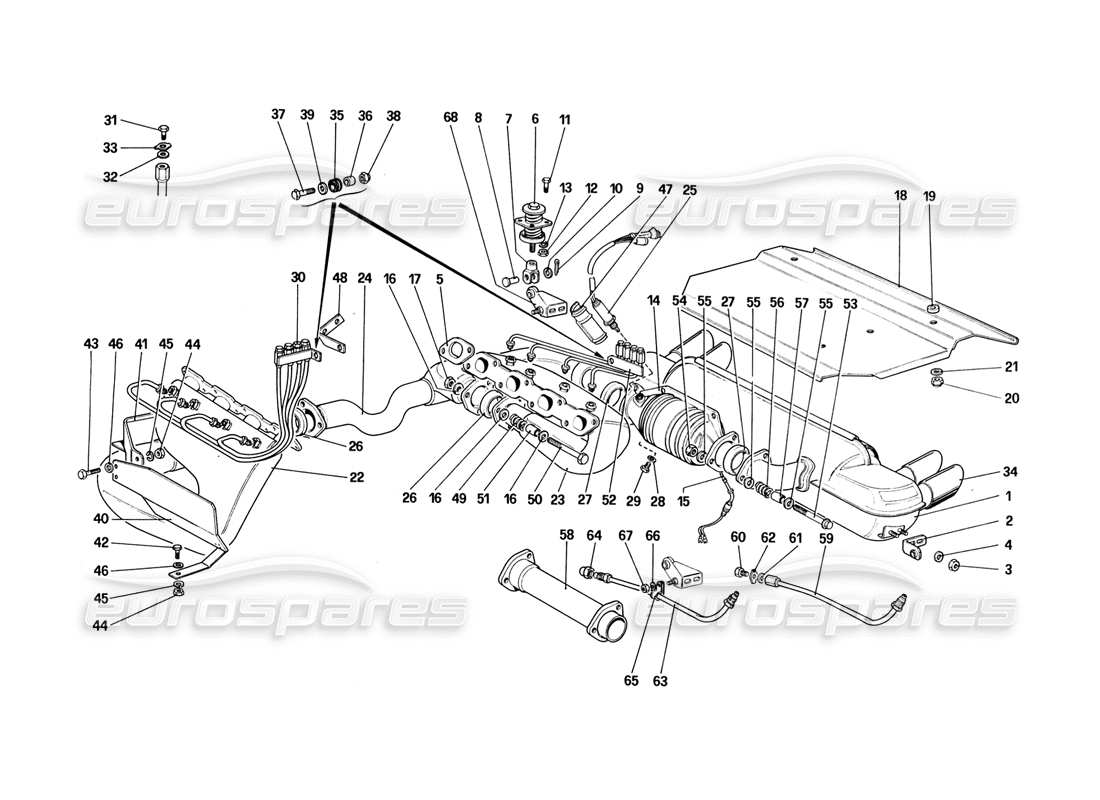 31
33
32
37 39 35 36 38
68 8 7 6 11
13 12 10 9 47 25
18 19
eurospares
eurospares
30 48 24 16 17 5
14 54 55 27 55 56 57 55 53
43 46 41 45 44
21
20
26
22
26 16 49 51 16 50 23 27 52
29 28
15
34
1
2
4
3
40
42
46
45
44
58 64 67 66
60 62 61 59
65 63
eurospares
eurospares