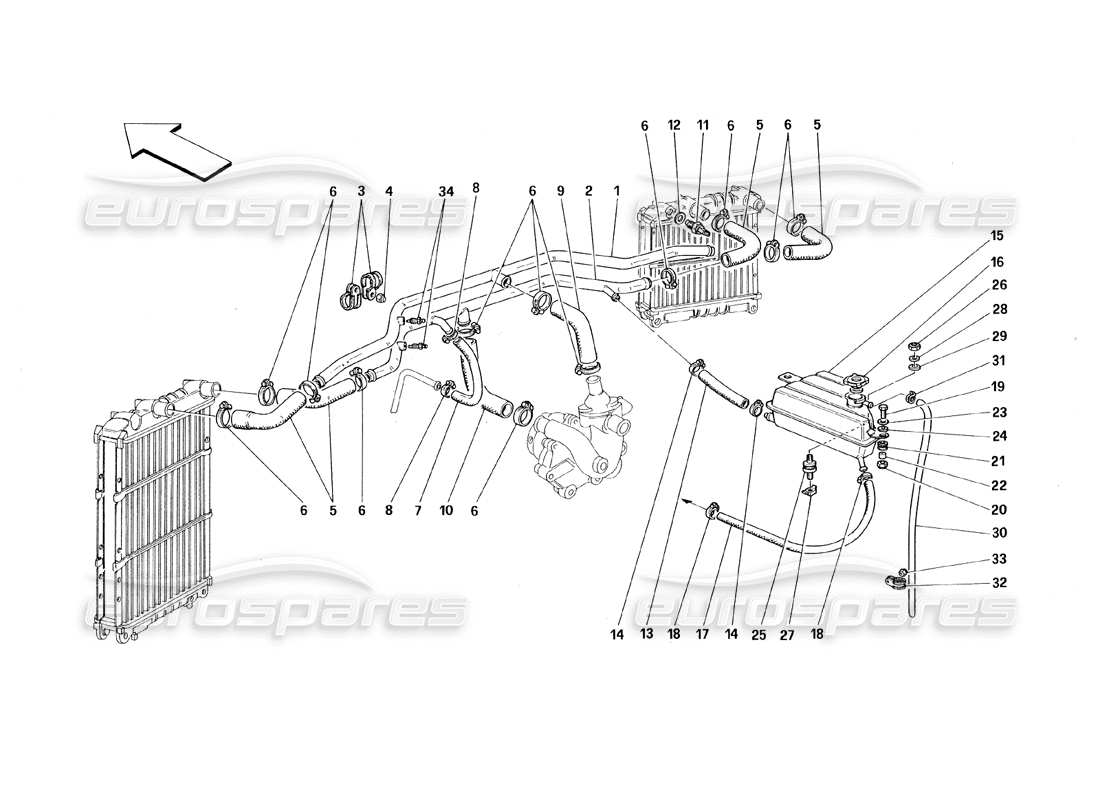 eurospares
eurospares
eurospares
eurospares

6 12 11 6 5 6 5
6 3 4 34 8 6 9 2 1
15
16
26
28
29
31
19
23
24
21
22
20
30
33
32
6 5 6 8 7 10 6
14 13 18 17 14 25 27 18