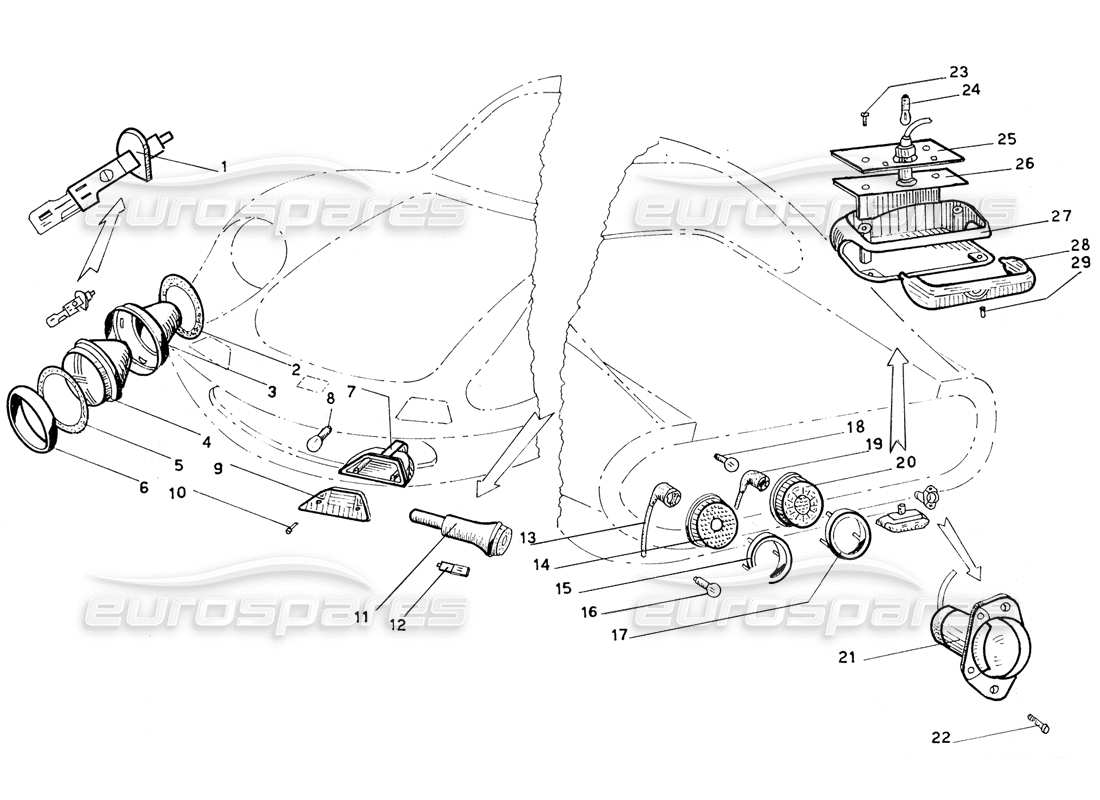 eurospares

eurospares

eurospares

eurospares

1
2
3
4
5
6
7
8
9
10
11
12
13
14
15
16
17
18
19
20
21
22
23
24
25
26
27
28
29