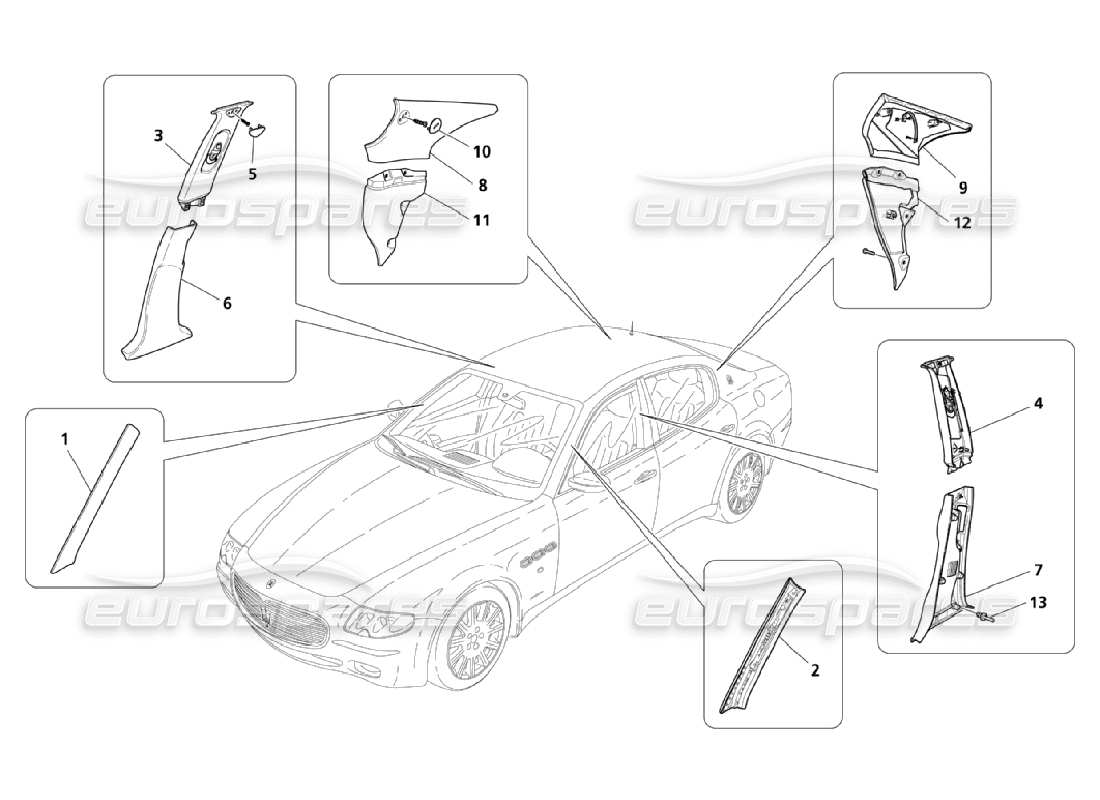 3
5
6
10
8
11
9
12
1
4
7
13
2
eurospares
eurospares
eurospares
eurospares