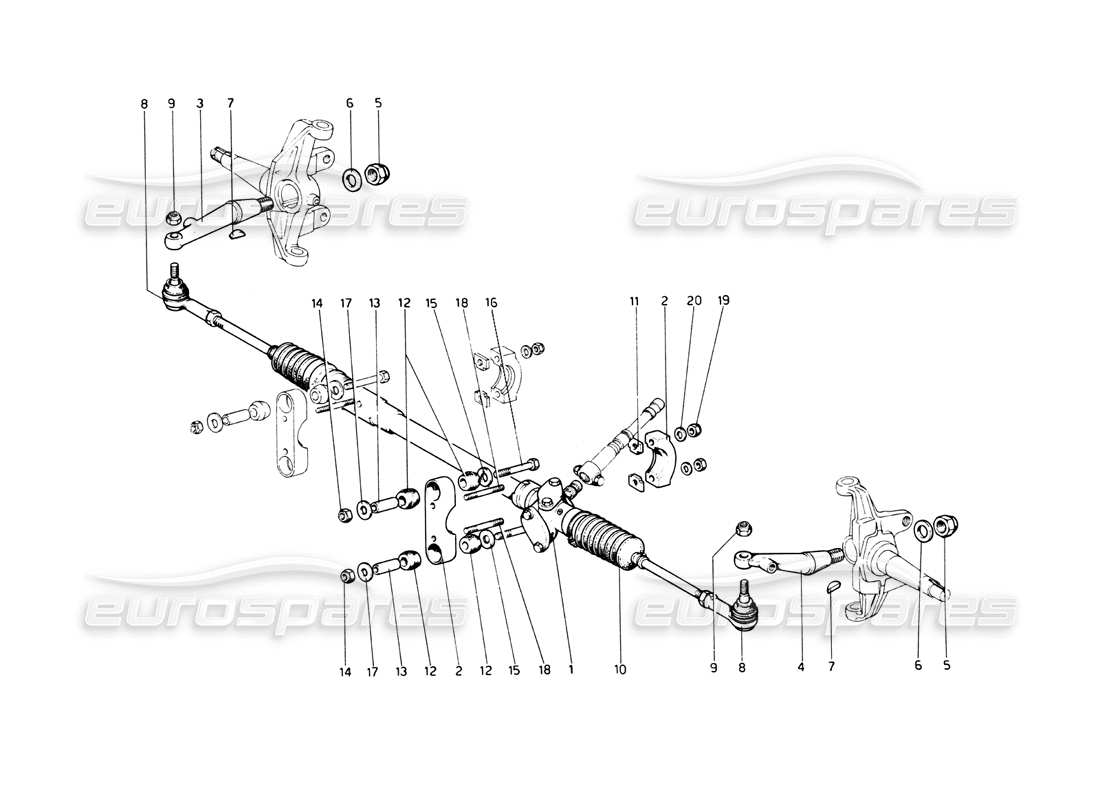 8 9 3 7 6 5

eurospares eurospares

14 17 13 12 15 18 16 11 2 20 19

eurospares eurospares

14 17 13 12 2 12 15 18 1 10 9 8 4 7 6 5