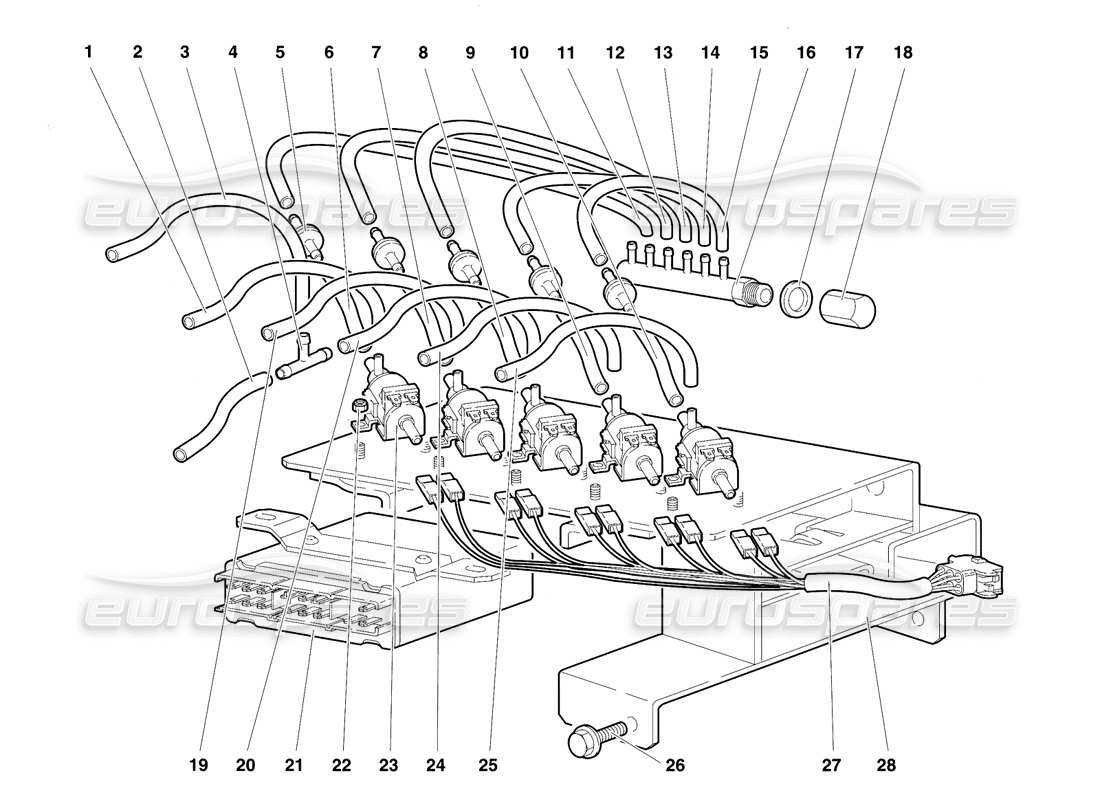 1 2 3 4 5 6 7 8 9 10 11 12 13 14 15 16 17 18

eurospares eurospares eurospares eurospares

19 20 21 22 23 24 25 26 27 28