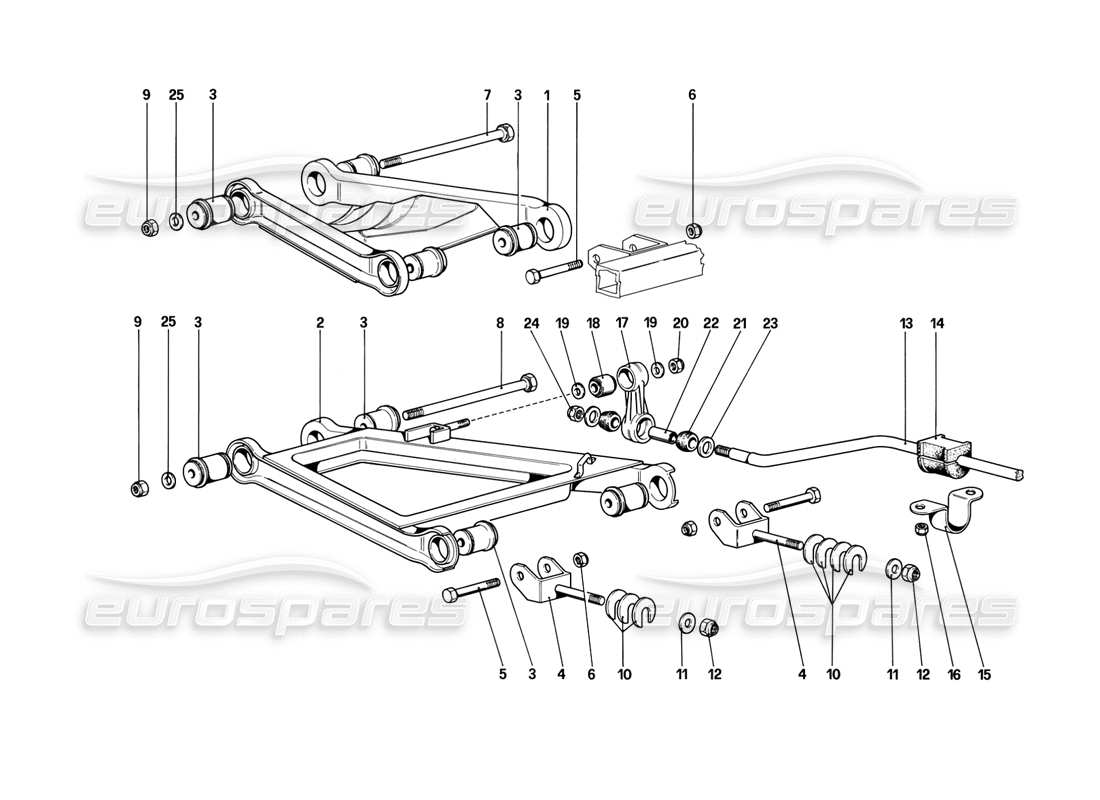 9 25 3 7 3 1 5 6

eurospares eurospares

9 25 3 2 3 8 24 19 18 17 19 20 22 21 23 13 14

eurospares eurospares

5 3 4 6 10 11 12 4 10 11 12 16 15