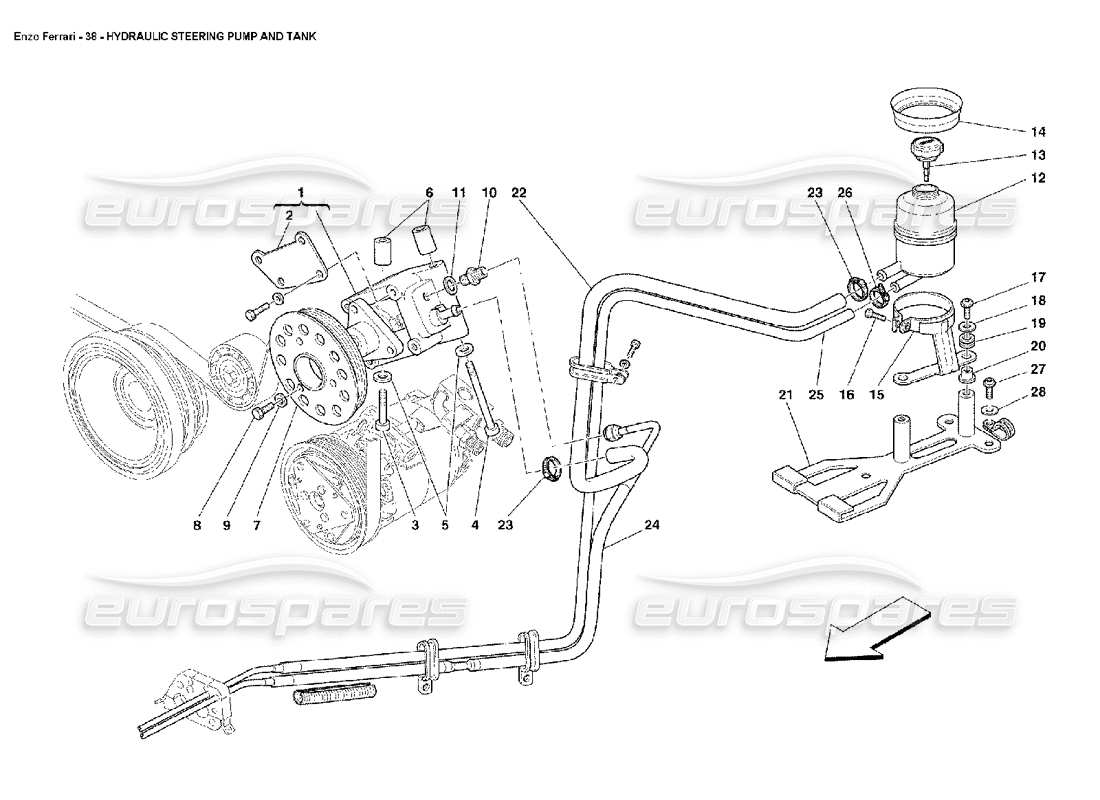 Enzo Ferrari - 38 - HYDRAULIC STEERING PUMP AND TANK

eurospares
eurospares
eurospares
eurospares

1
2
6
11
10
22
14
13
12
23
26
17
18
19
20
27
28
21
25
16
15
8
9
7
3
5
4
23
24