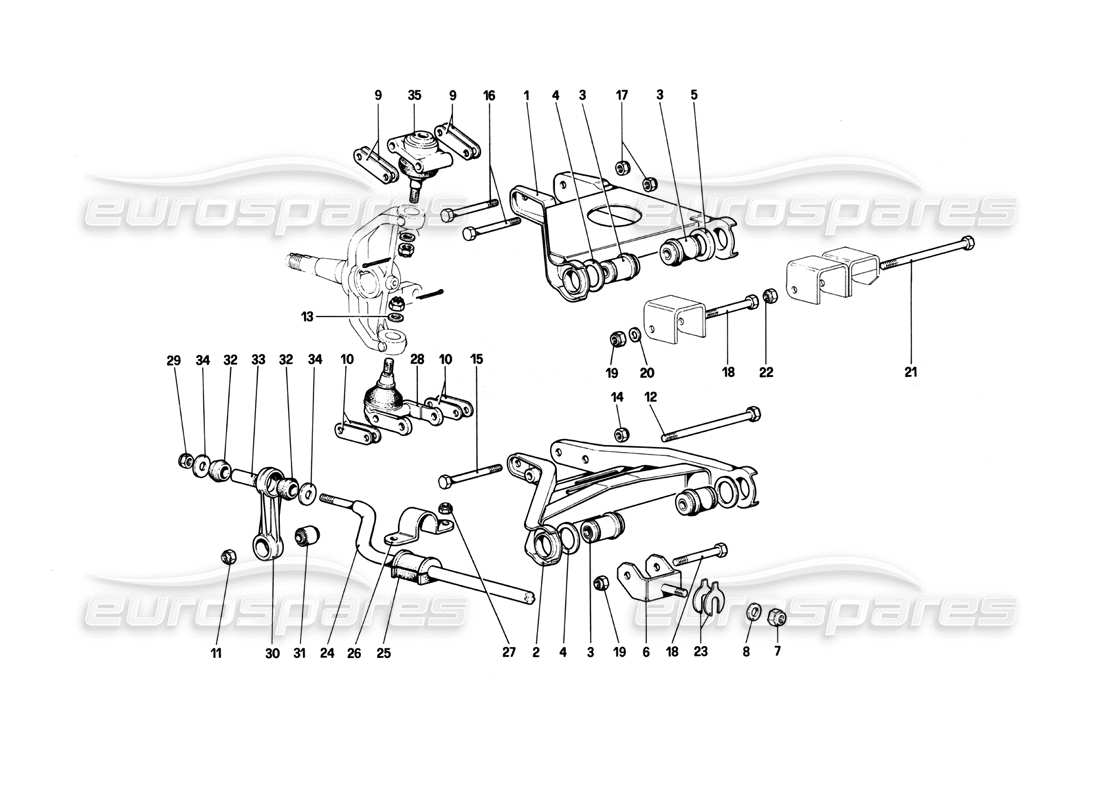 9 35 9 16 1 4 3 17 3 5

eurospares eurospares

13

19 20 18 22 21

29 34 32 33 32 34 10 28 10 15

14 12

eurospares eurospares

11 30 31 24 26 25 27 2 4 3 19 6 18 23 8 7