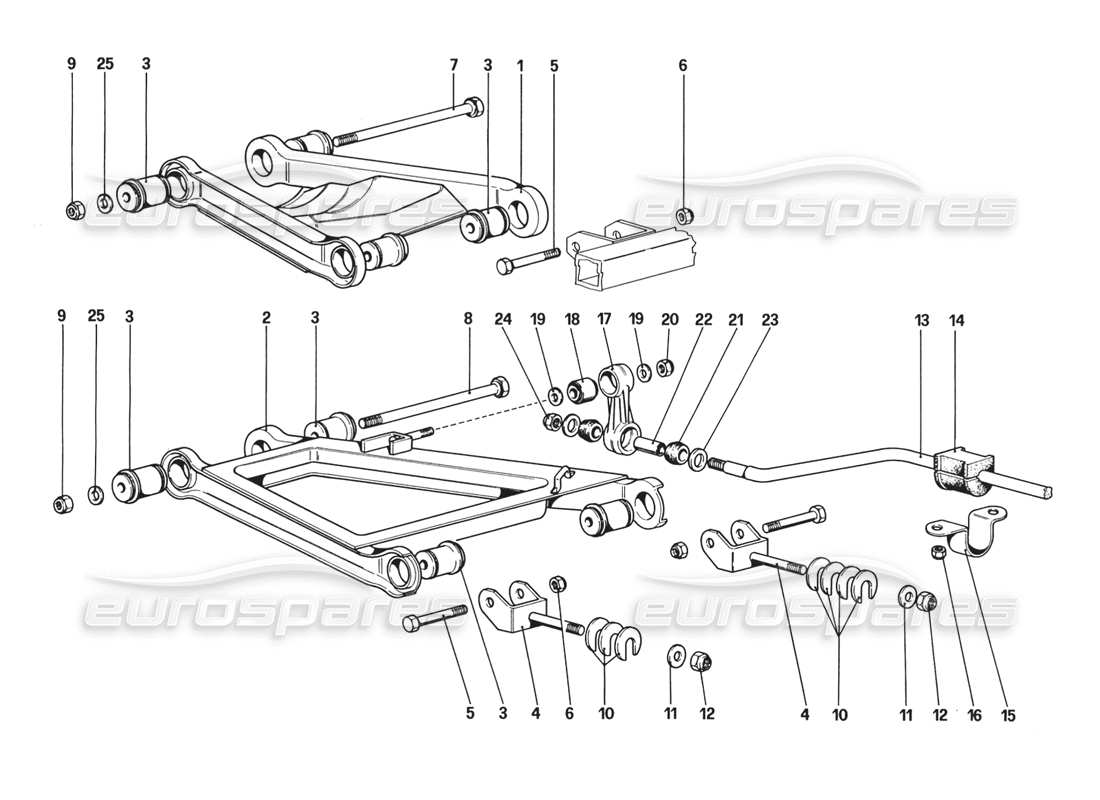 9 25 3 7 3 1 5 6

eurospares eurospares

9 25 3 2 3 8 24 19 18 17 19 20 22 21 23 13 14

eurospares eurospares

5 3 4 6 10 11 12 4 10 11 12 16 15