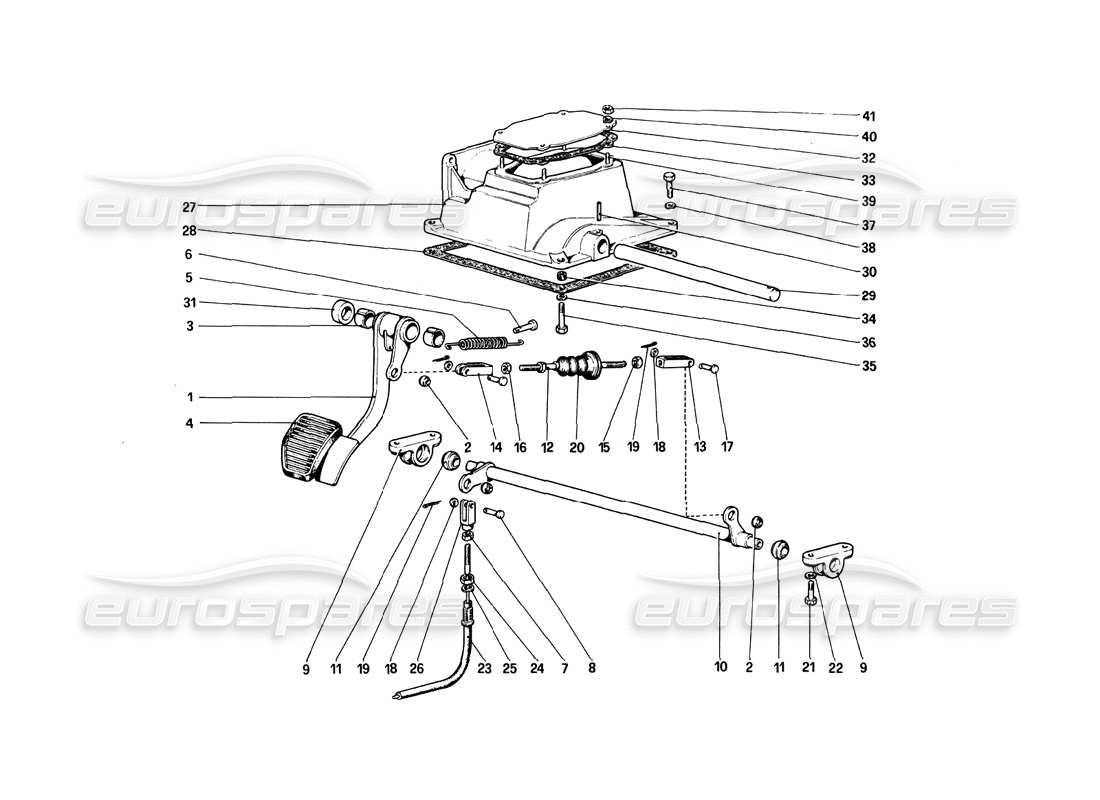 41
40
32
33
39
37
38
30
29
34
36
35
27
28
6
5
31
3
1
4
2
14
16
12
20
15
19
18
13
17
9
11
19
18
26
23
25
24
7
8
10
2
11
21
22
9
eurospares
eurospares
eurospares
eurospares