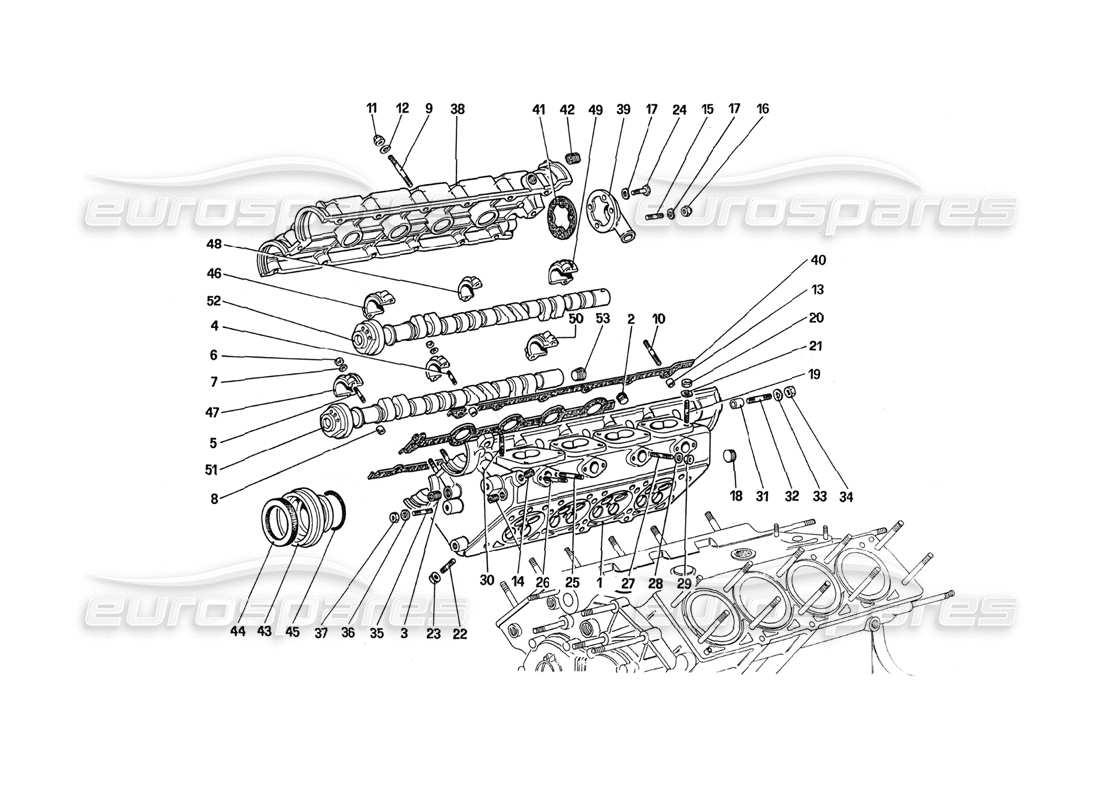 11 12 9 38 41 42 49 39 17 24 15 17 16

eurospares eurospares

48
46
52
4
6
7
47
5
51
8

50 53 2 10

40
13
20
21
19

18 31 32 33 34

44 43 45 37 36 35 3 23 22 30 14 26 25 1 27 28 29

eurospares eurospares