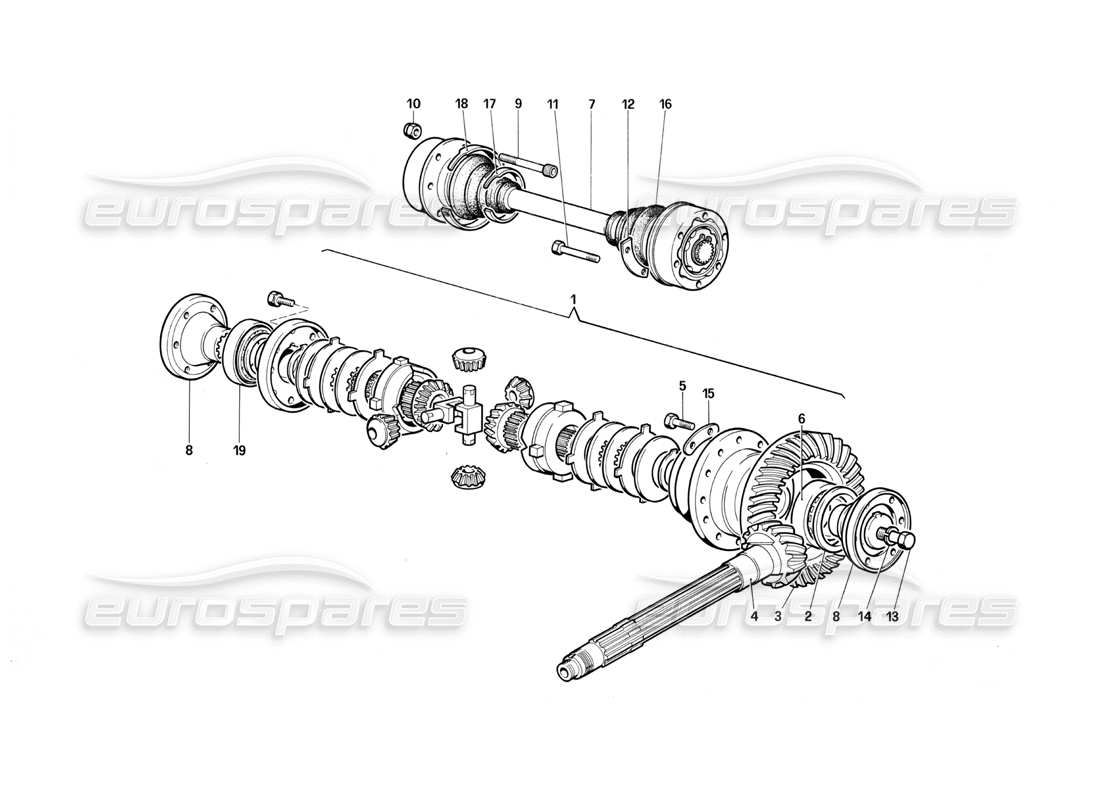 10 18 17 9 11 7 12 16

eurospares eurospares

1

5 15

6

8 19

4 3 2 8 14 13

eurospares eurospares