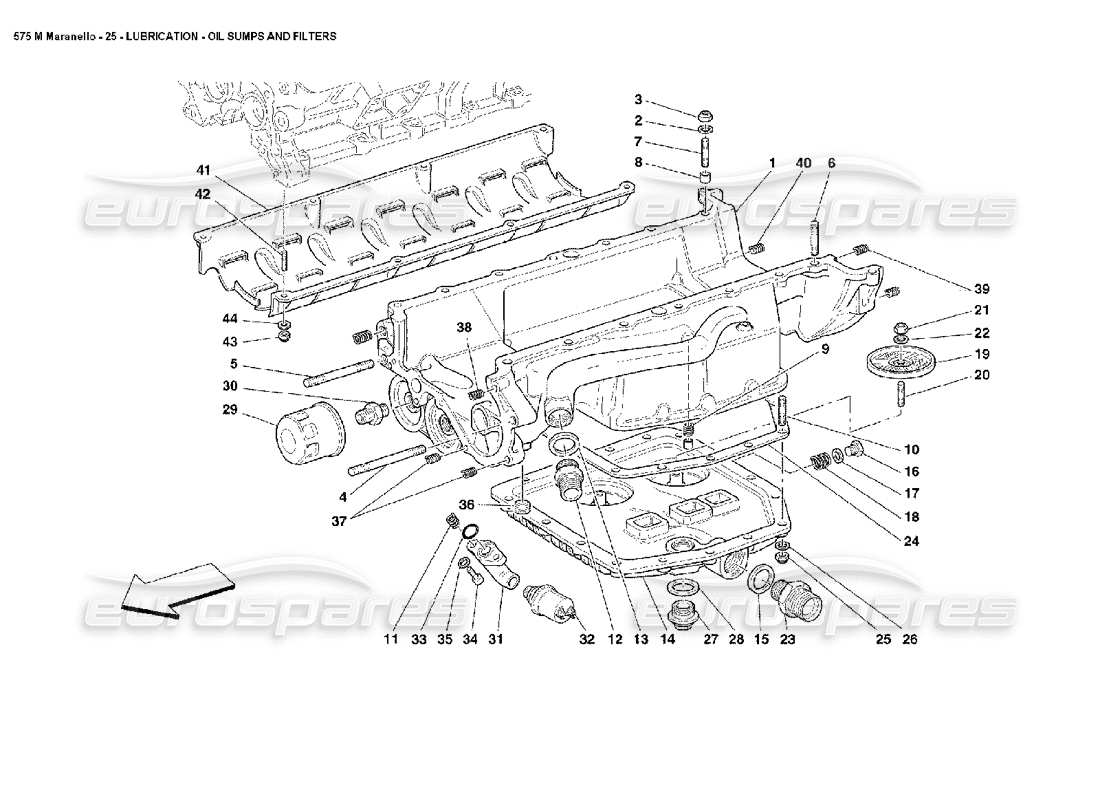 575 M Maranello - 25 - LUBRICATION - OIL SUMPS AND FILTERS

eurospares
eurospares
eurospares
eurospares

3
2
7
8
1
40
6
41
42
39
21
22
19
20
44
43
38
9
5
30
29
10
16
17
18
24
4
37
36
11
33
35
34
31
32
12
13
14
27
28
15
23
25
26