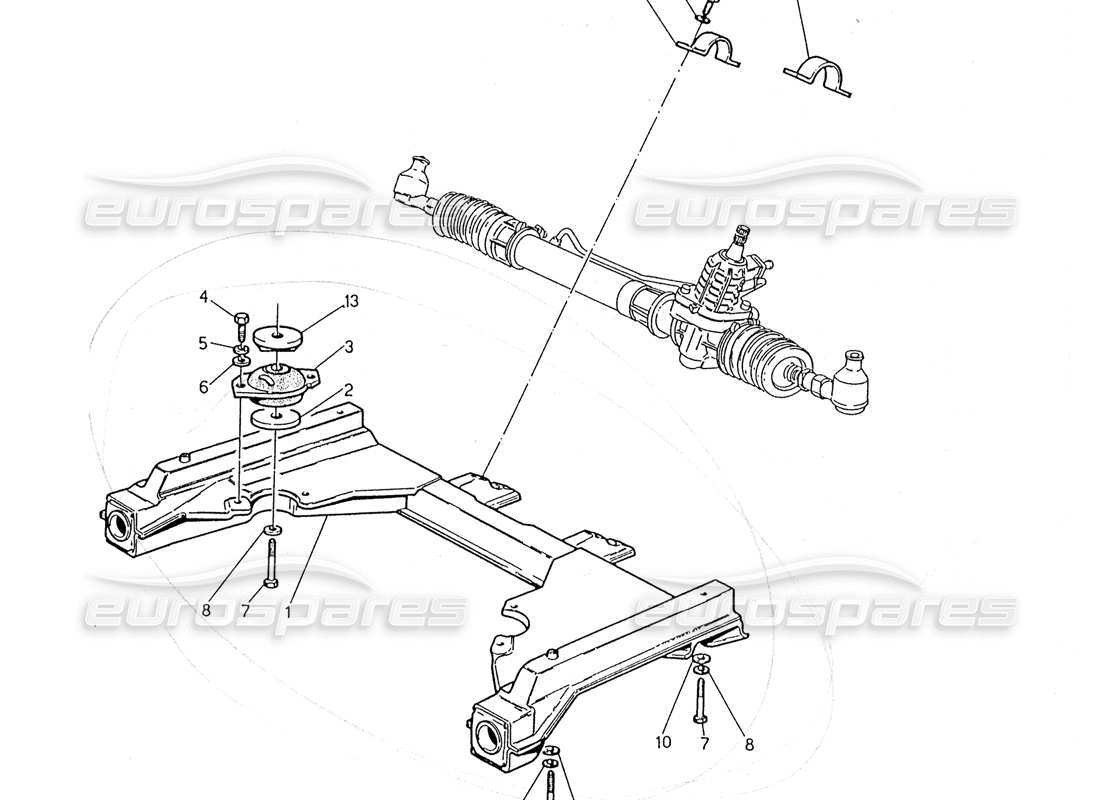 eurospares
eurospares
4
13
5
3
6
2
8
7
1
eurospares
eurospares
10
7
8