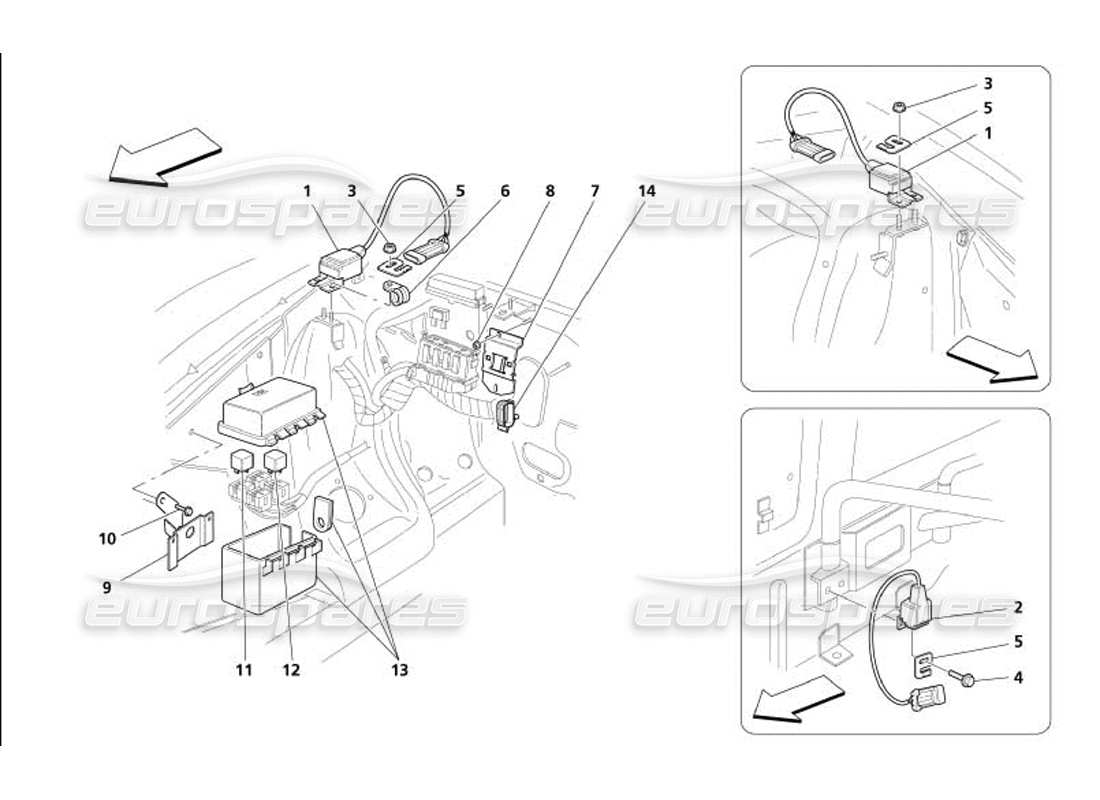 eurospares

eurospares

eurospares

eurospares

1 3 5 6 8 7 14

10

9

11 12 13

3
5
1

2
5
4