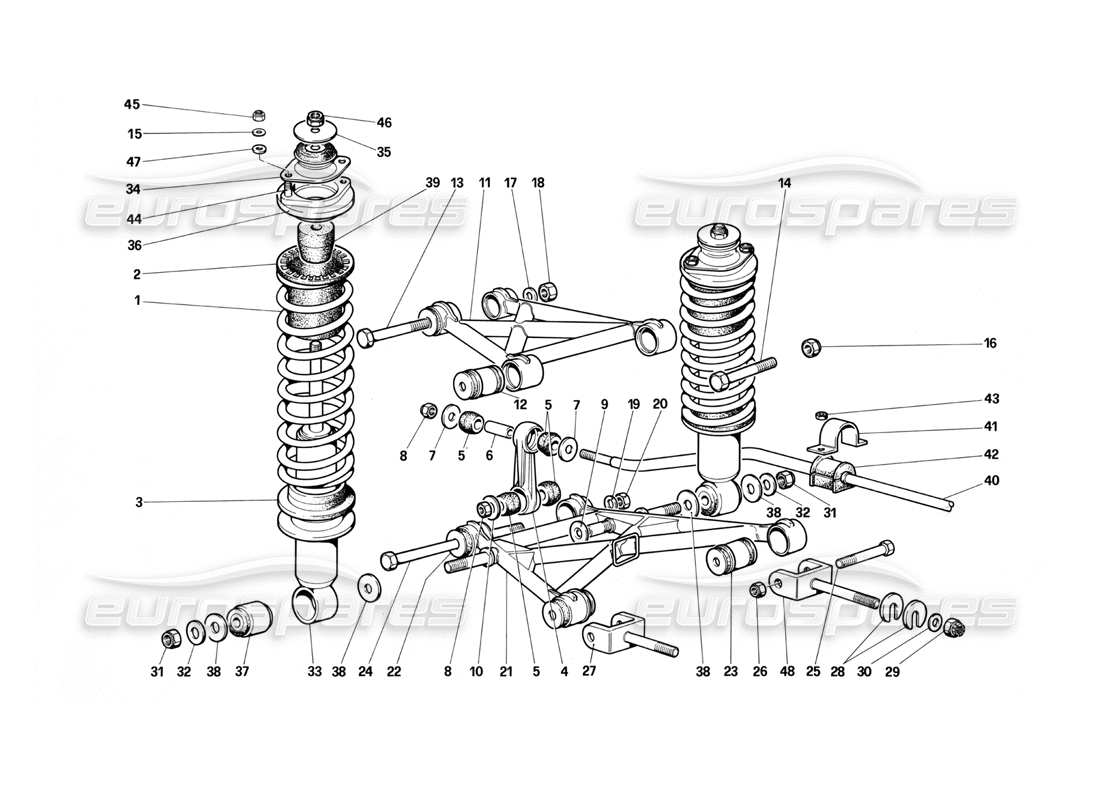 45
15
47
34
44
36
2
1
3
46
35
39
13
11
17
18
14
16
43
41
42
40
12
5
7
9
19
20
8
7
5
6
38
32
31
31
32
38
37
33
38
24
22
8
10
21
5
4
27
38
23
26
48
25
28
30
29
eurospares
eurospares
eurospares
eurospares