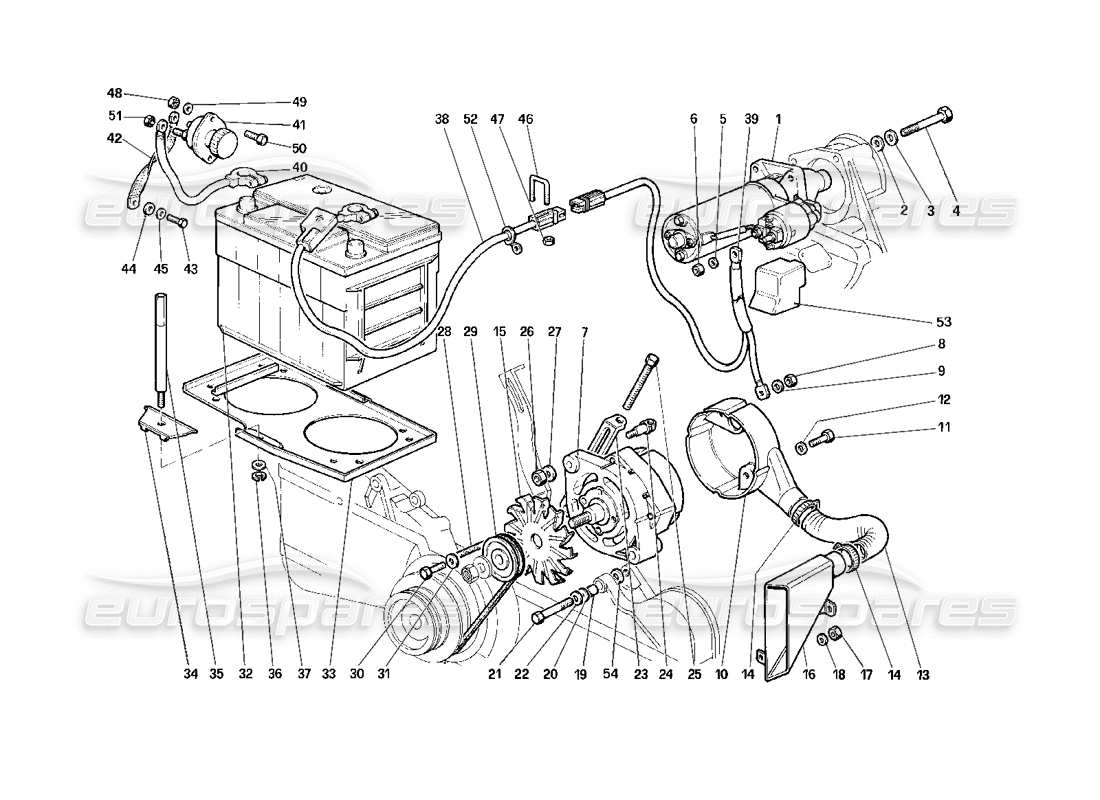 48
49
51
41
42
50
40
44
45
43
38
52
47
46
6
5
39
1
2
3
4
53
8
9
12
11
28
29
15
26
27
7
34
35
32
36
37
33
30
31
21
22
20
19
54
23
24
25
10
14
16
18
17
14
13
eurospares
eurospares
eurospares
eurospares