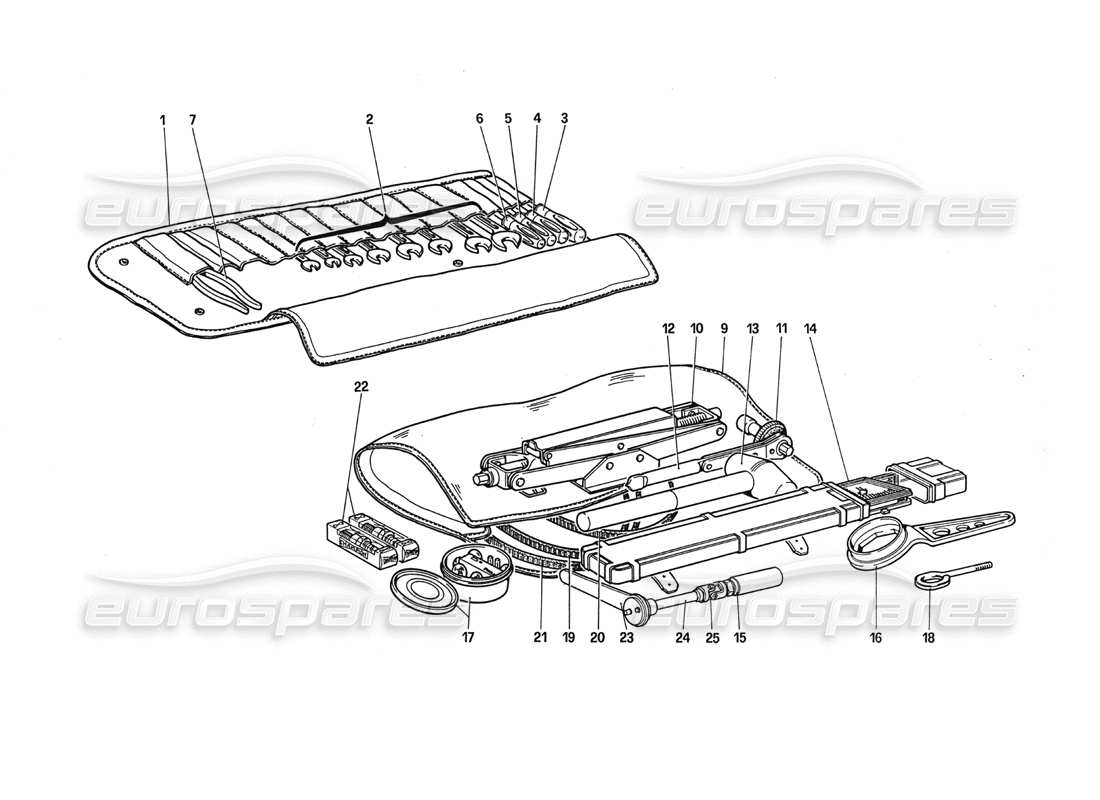 1 7 2 6 5 4 3

eurospares eurospares

12 10 9 13 11 14

22

eurospares eurospares

17 21 19 20 23 24 25 15 16 18