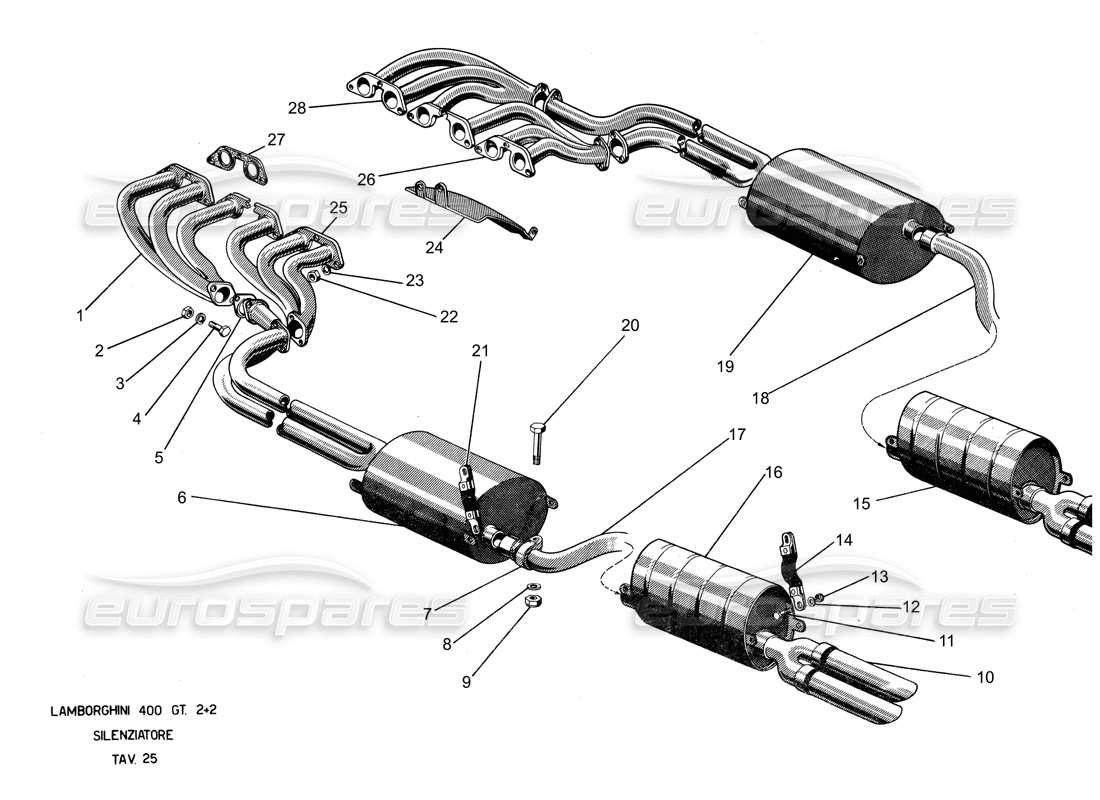 28
27
26
25
24
23
22
1
2
3
4
5
21
20
19
18
17
16
15
14
13
12
11
10
6
7
8
9

eurospares
eurospares
eurospares
eurospares

LAMBORGHINI 400 GT. 2+2
SILENZIATORE
TAV. 25