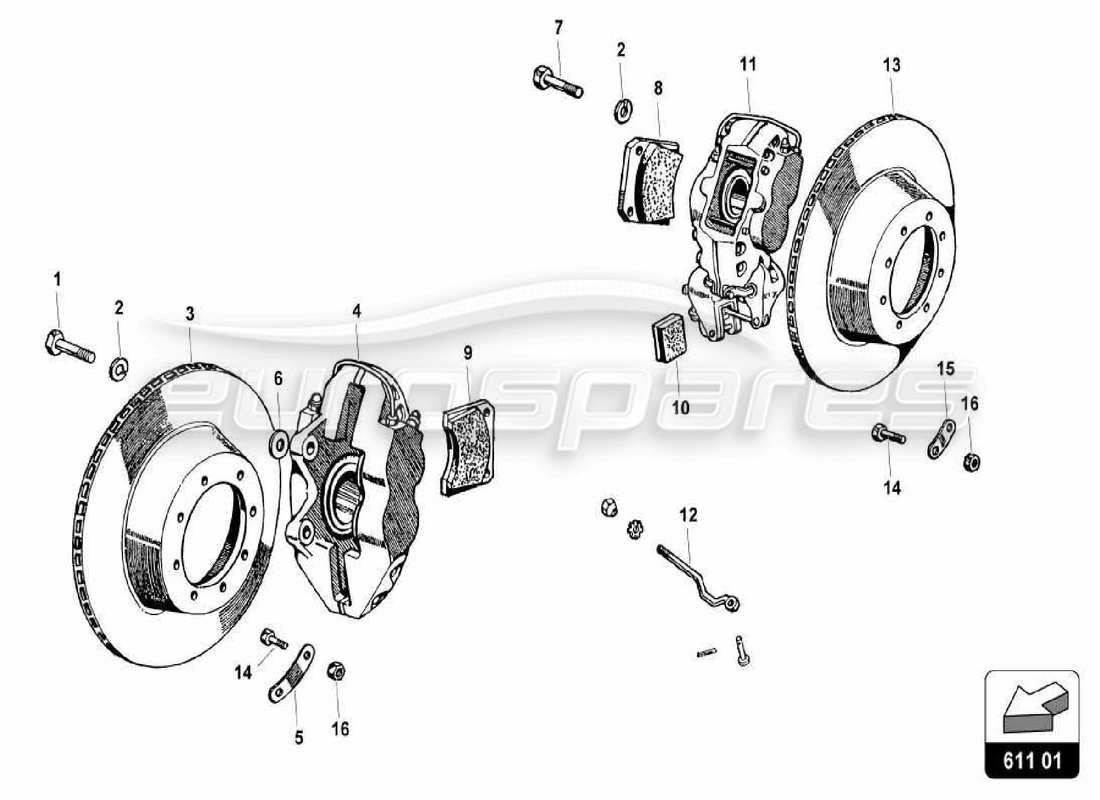 7
2
8
11
13
1
2
3
4
6
9
10
15
16
14
12
14
5
16
eurospares
611 01