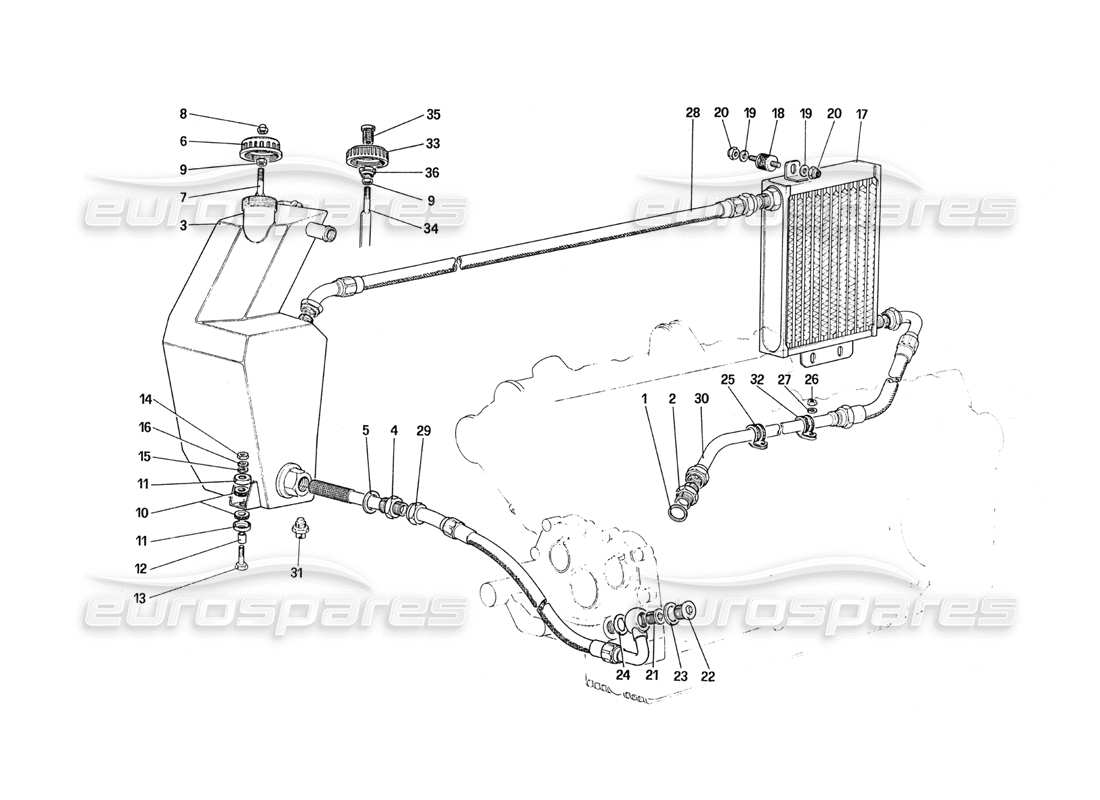 8
6
9
7
3
35
33
36
9
34
28
20
19
18
19
20
17
eurospares
eurospares
14
16
15
11
10
11
12
13
31
5
4
29
1
2
30
25
32
27
26
24
21
23
22
eurospares
eurospares