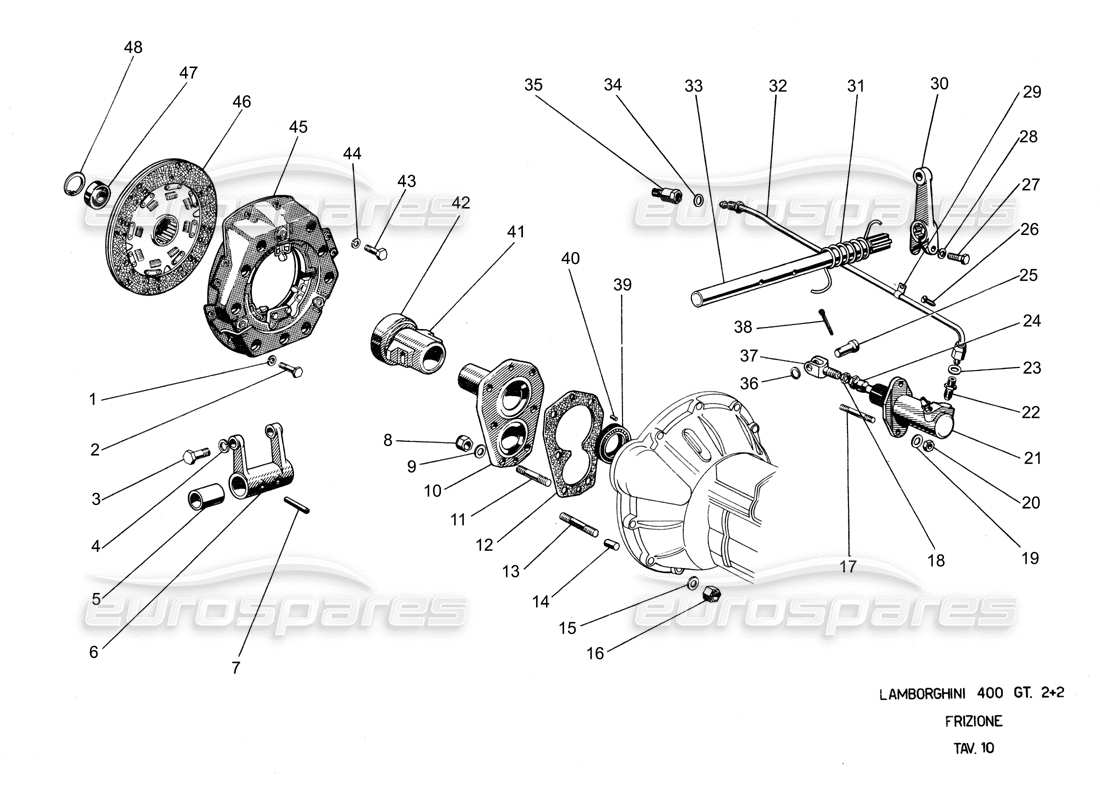 48
47
46
45
44
43
42
41
40
39
35
34
33
32
31
30
29
28
27
26
25
24
23
22
21
20
19
18
17
38
37
36
1
2
3
4
5
6
7
8
9
10
11
12
13
14
15
16

eurospares
eurospares
eurospares
eurospares

LAMBORGHINI 400 GT. 2+2

FRIZIONE

TAV. 10