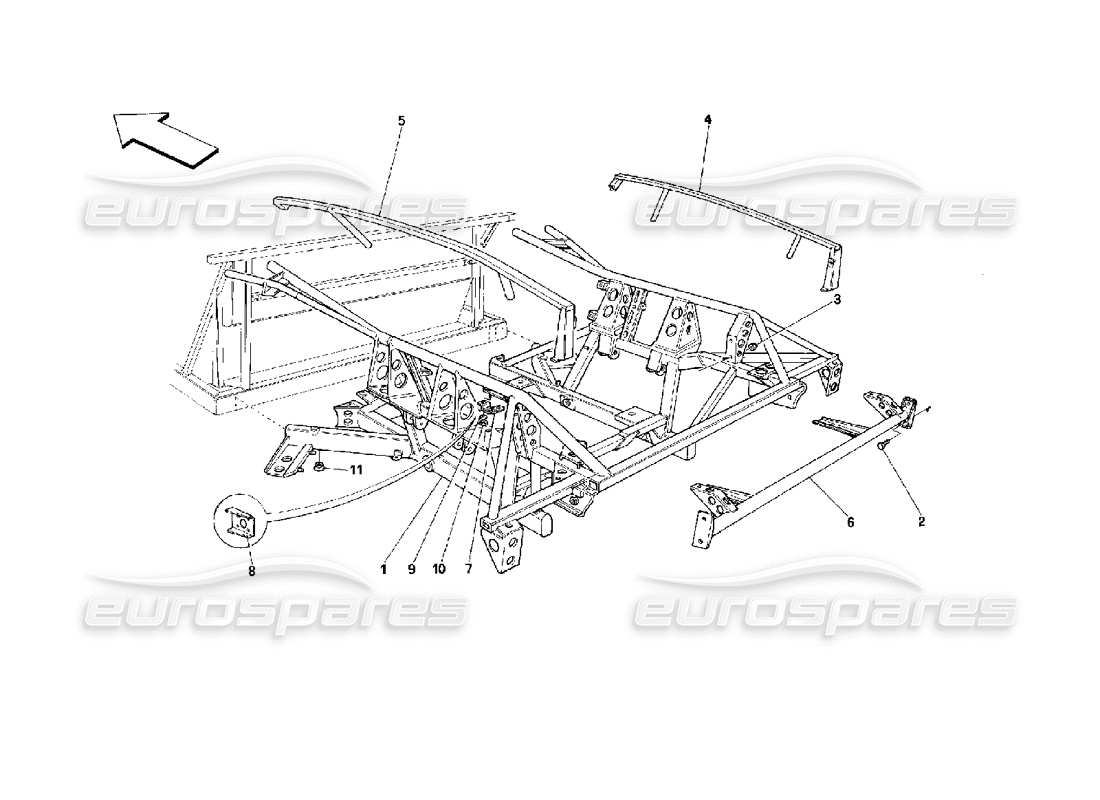 5
4
eurospares
eurospares
3
11
6
2
8
1
9
10
7
eurospares
eurospares