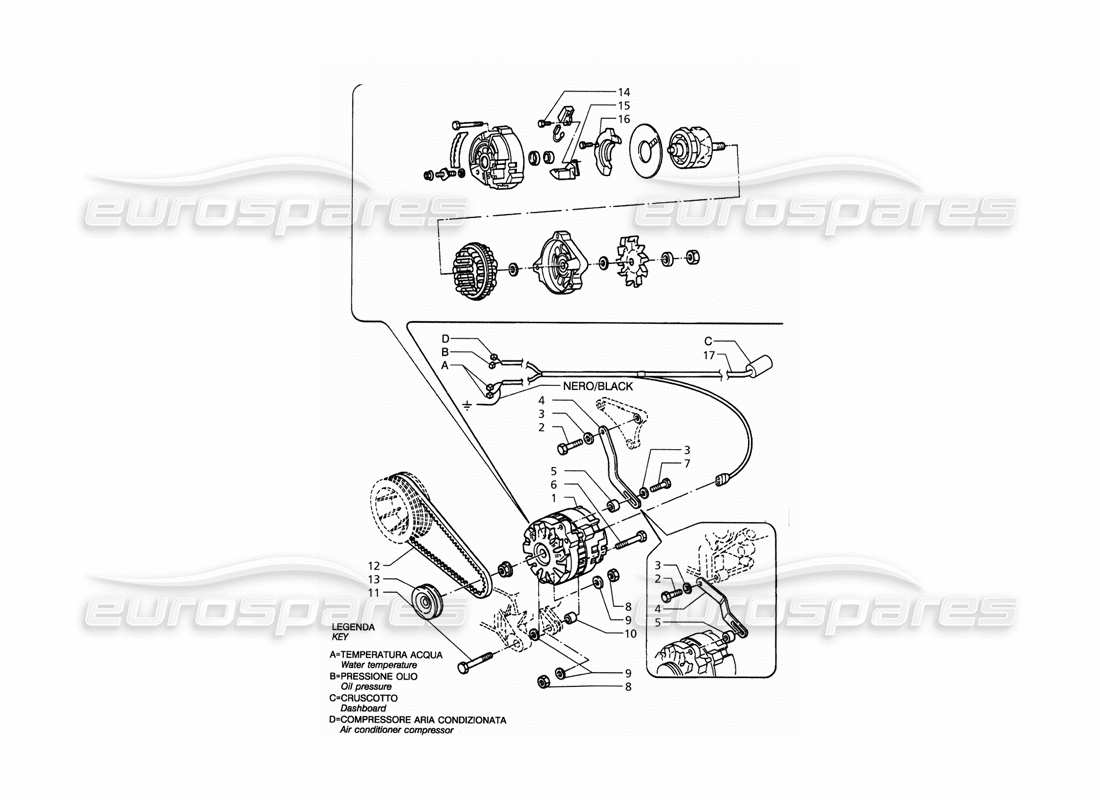 14
15
16

eurospares eurospares

D
B
A
NERO/BLACK
C
17
4
3
2
3
7
5
6
1
12
13
11
8
9
10
9
8
3
2
4
5

eurospares eurospares

LEGENDA
KEY
A=TEMPERATURA ACQUA
Water temperature
B=PRESSIONE OLIO
Oil pressure
C=CRUSCOTTO
Dashboard
D=COMPRESSORE ARIA CONDIZIONATA
Air conditioner compressor